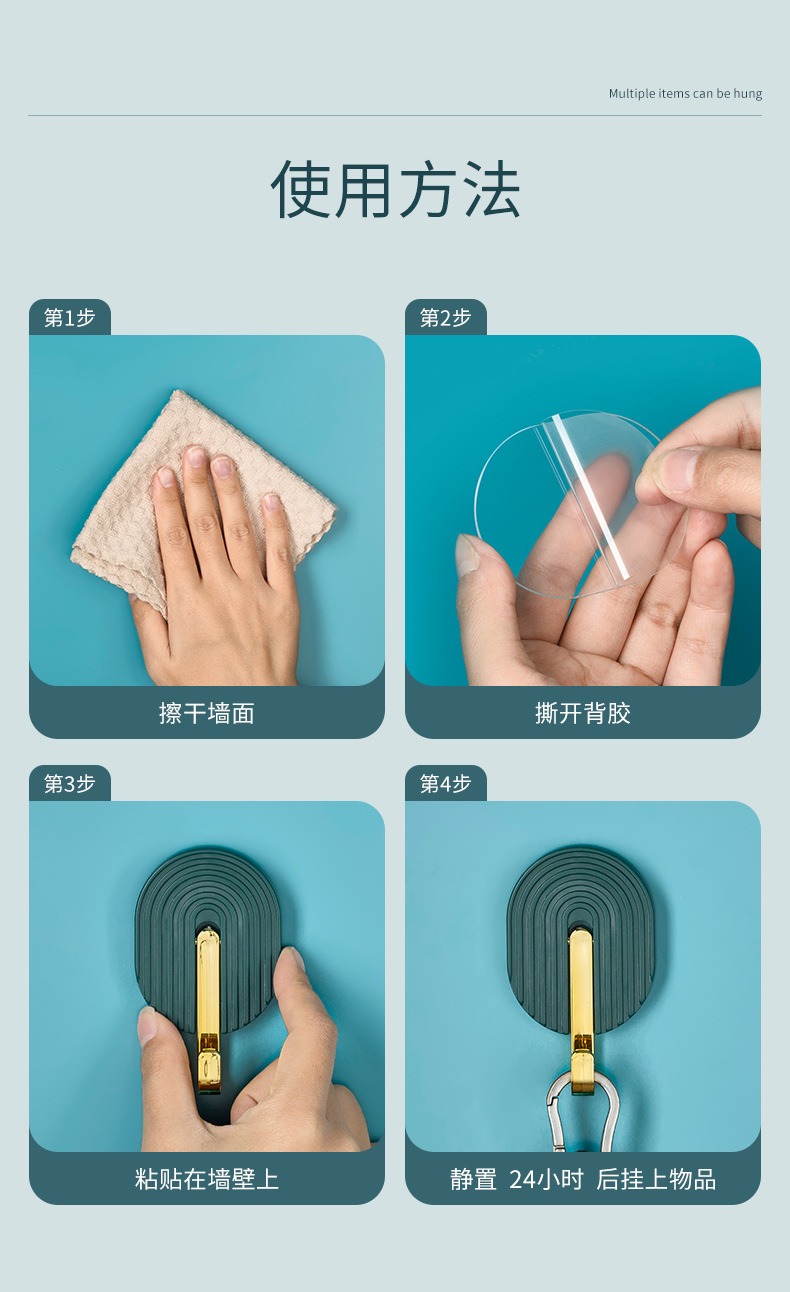 Multiple items can be hung

使用方法

第1步

擦干墙面

第2步

撕开背胶

第3步

粘贴在墙壁上

第4步

静置 24小时 后挂上物品