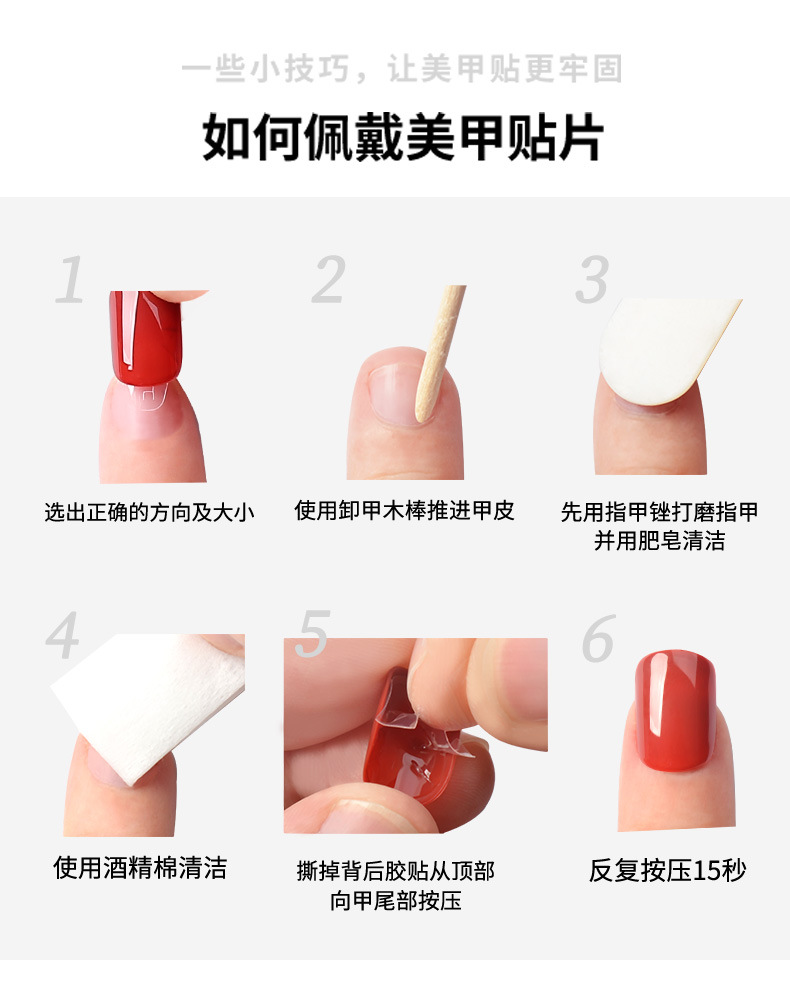 一些小技巧，让美甲贴更牢固

如何佩戴美甲贴片

1

选出正确的方向及大小

2

使用卸甲木棒推进甲皮

3

先用指甲锉打磨指甲并用肥皂清洁

4

使用酒精棉清洁

5

撕掉背后胶贴从顶部向甲尾部按压

6

反复按压15秒