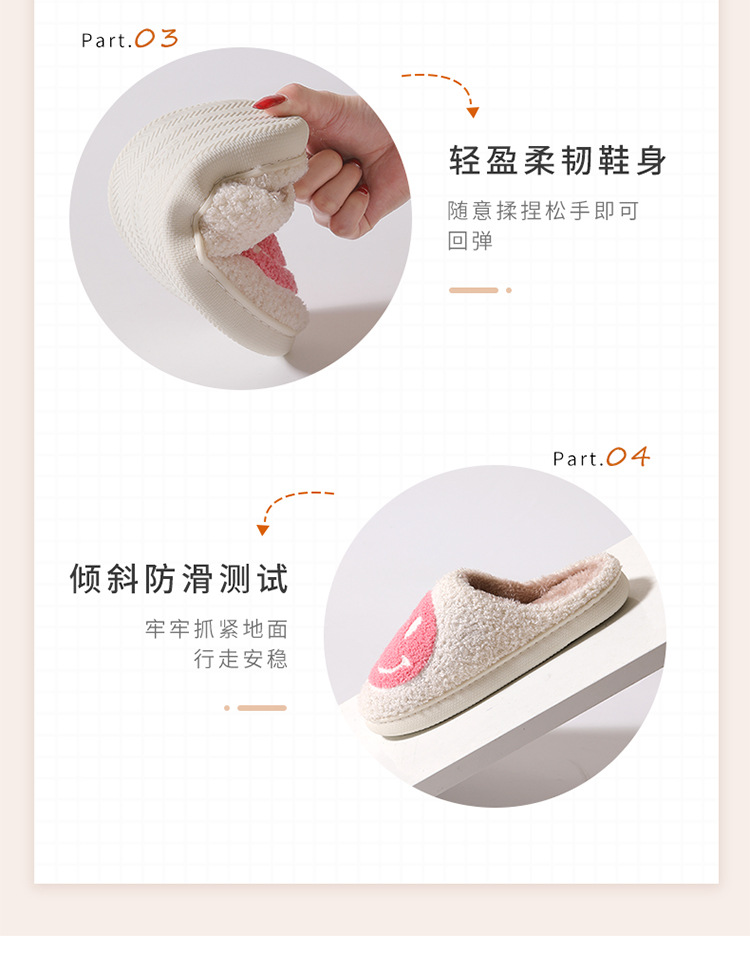 Part.03

轻盈柔韧鞋身

随意揉捏松手即可回弹

Part.04

倾斜防滑测试

牢牢抓紧地面
行走安稳