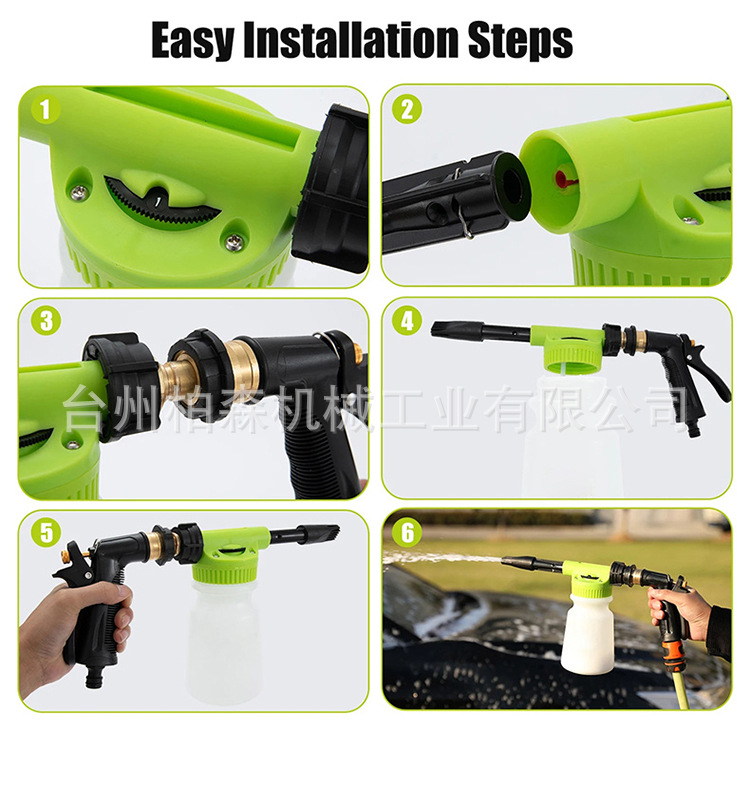 Easy Installation Steps

1

2

3

4

台州柏森机械工业有限公司

5

6