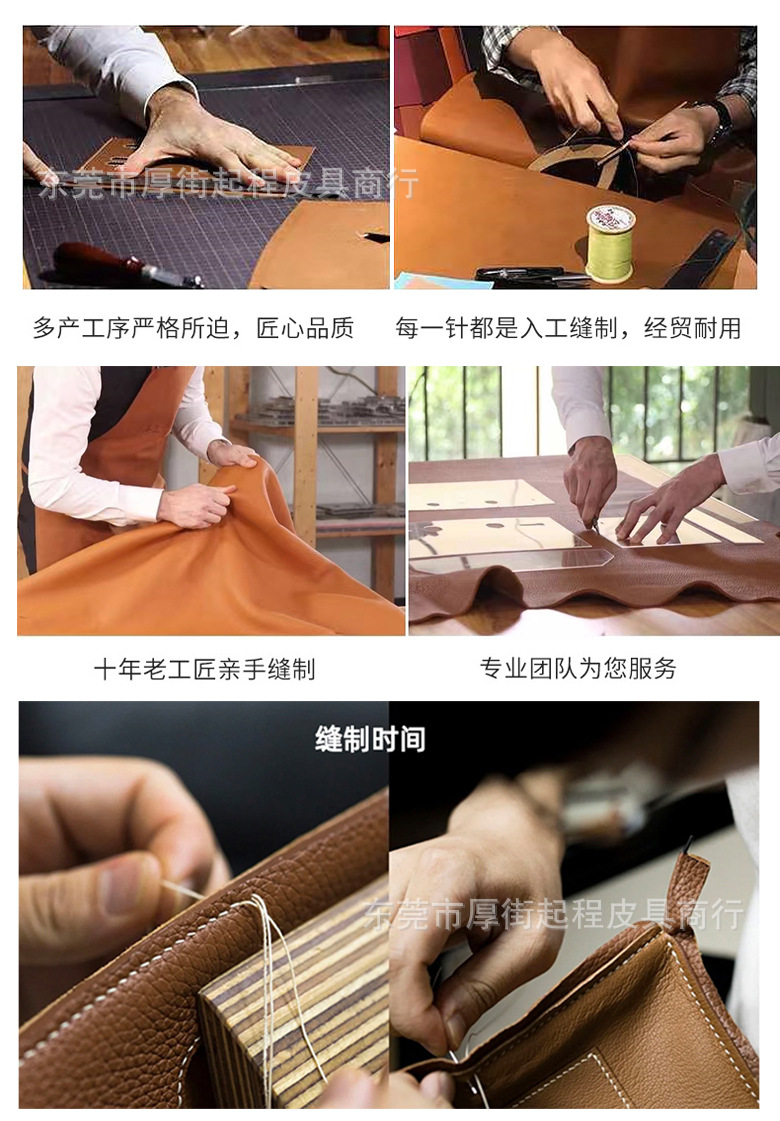 东莞市厚街起程皮具商行

多产工序严格所迫，匠心品质

每一针都是入工缝制，经贸耐用

十年老工匠亲手缝制

专业团队为您服务

缝制时间

东莞市厚街起程皮具商行