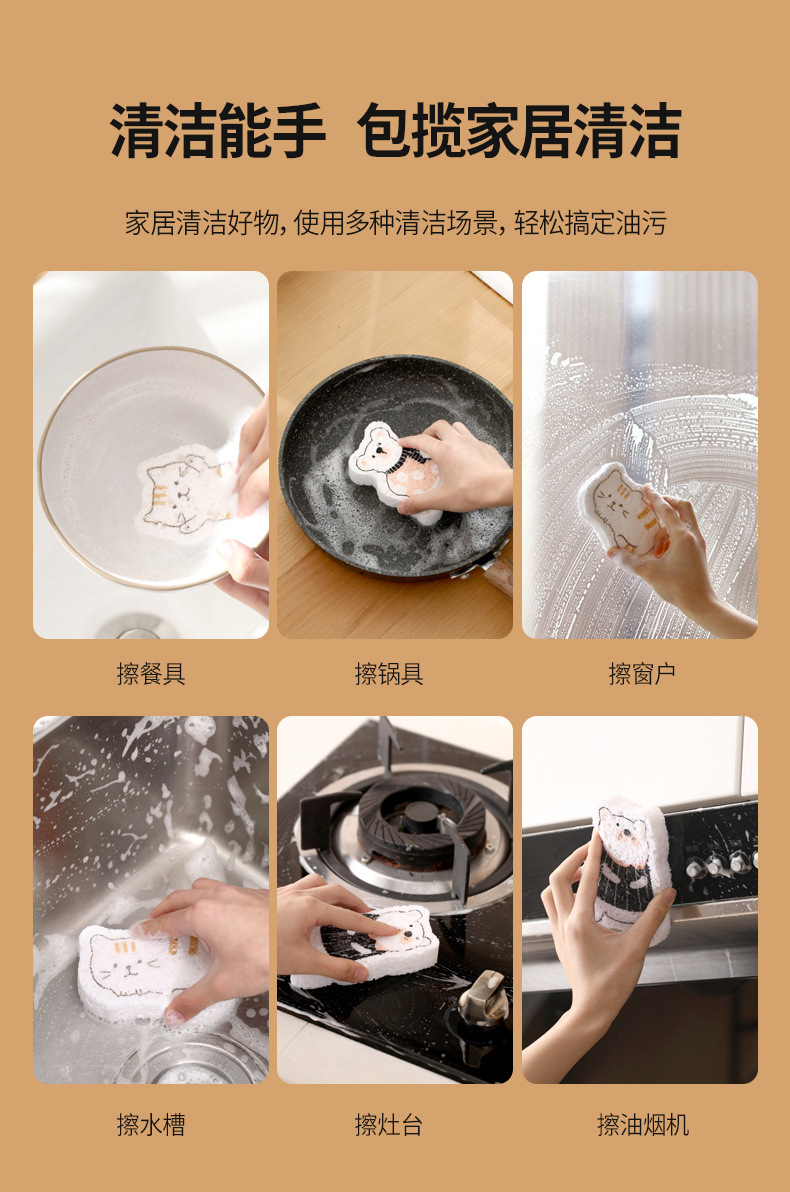 清洁能手 包揽家居清洁

家居清洁好物，使用多种清洁场景，轻松搞定油污

擦餐具

擦锅具

擦窗户

擦水槽

擦灶台

擦油烟机