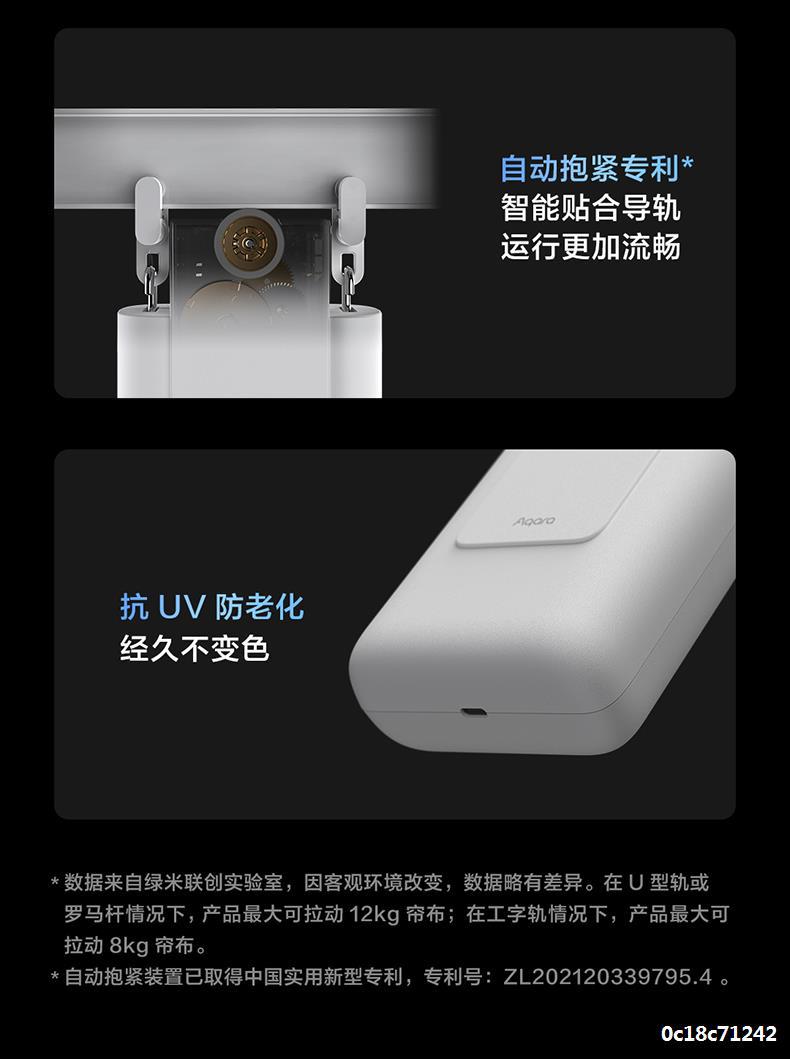 自动抱紧专利*
智能贴合导轨
运行更加流畅

Aqara

抗 UV 防老化
经久不变色

* 数据来自绿米联创实验室，因客观环境改变，数据略有差异。在 U 型轨或罗马杆情况下，产品最大可拉动 12kg 帘布；在工字轨情况下，产品最大可拉动 8kg 帘布。

* 自动抱紧装置已取得中国实用新型专利，专利号：ZL202120339795.4 。

0c18c71242