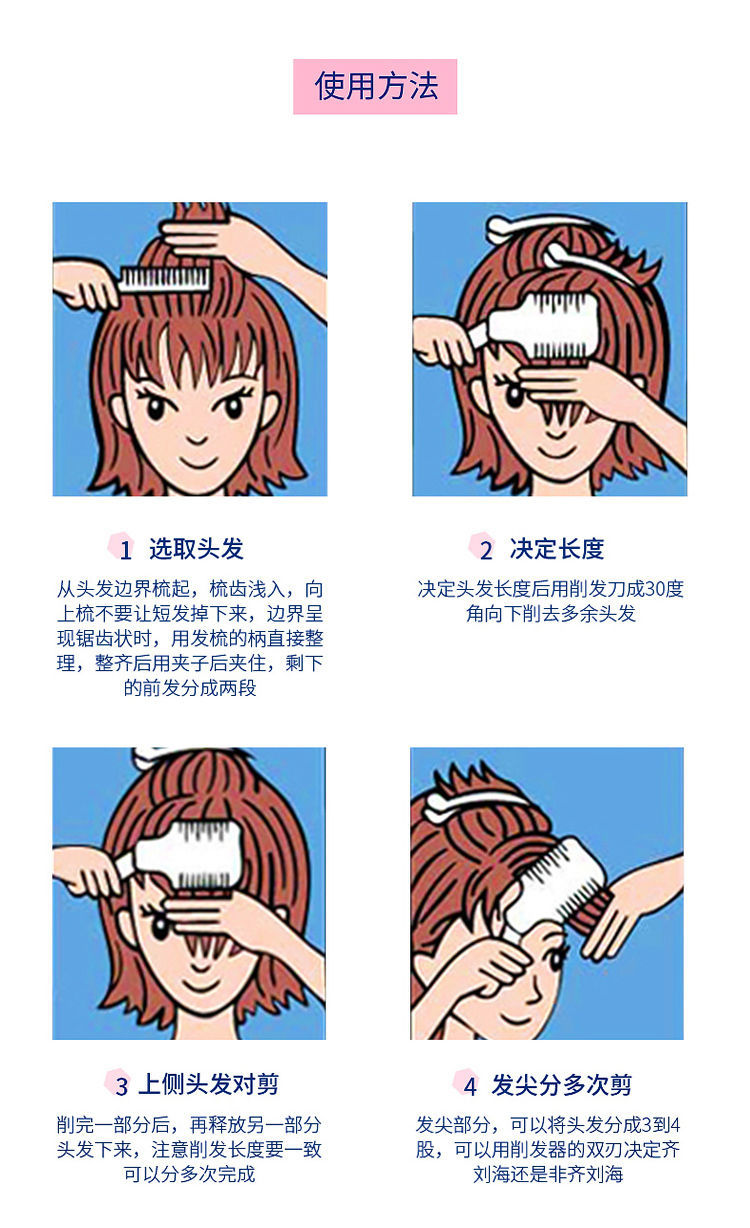 使用方法

1 选取头发

从头发边界梳起，梳齿浅入，向上梳不要让短发掉下来，边界呈现锯齿状时，用发梳的柄直接整理，整齐后用夹子后夹住，剩下的前发分成两段

2 决定长度

决定头发长度后用削发刀成30度角向下削去多余头发

3 上侧头发对剪

削完一部分后，再释放另一部分头发下来，注意削发长度要一致可以分多次完成

4 发尖分多次剪

发尖部分，可以将头发分成3到4股，可以用削发器的双刃决定齐刘海还是非齐刘海