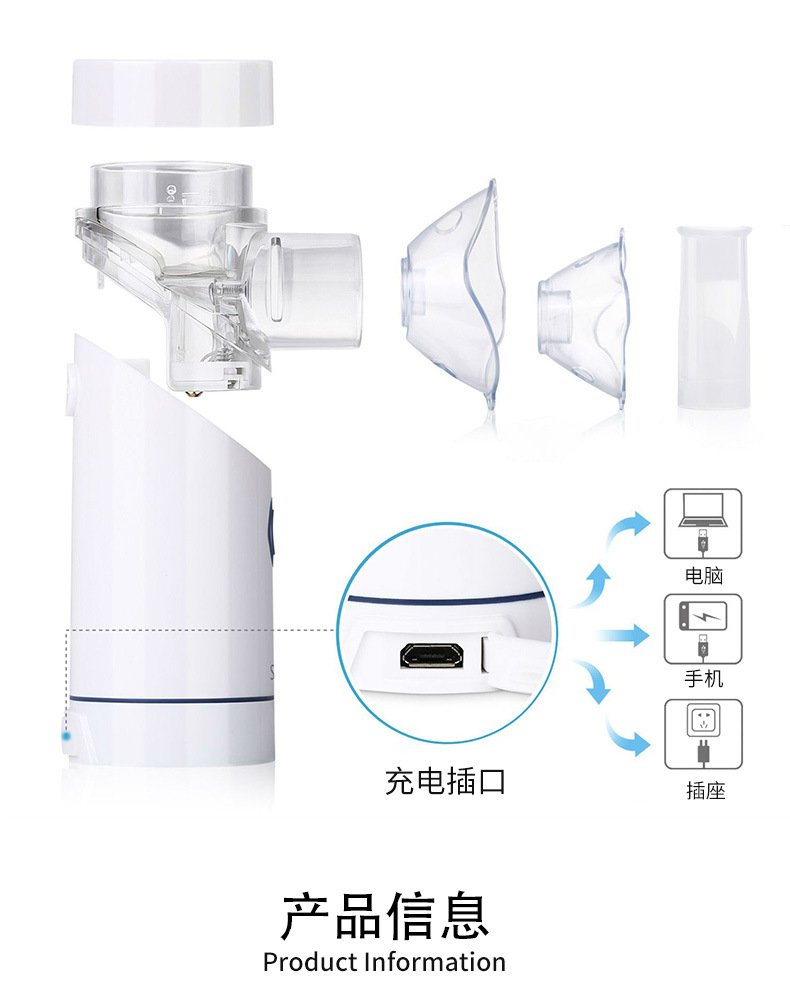 电脑

手机

插座

充电插口

产品信息
Product Information