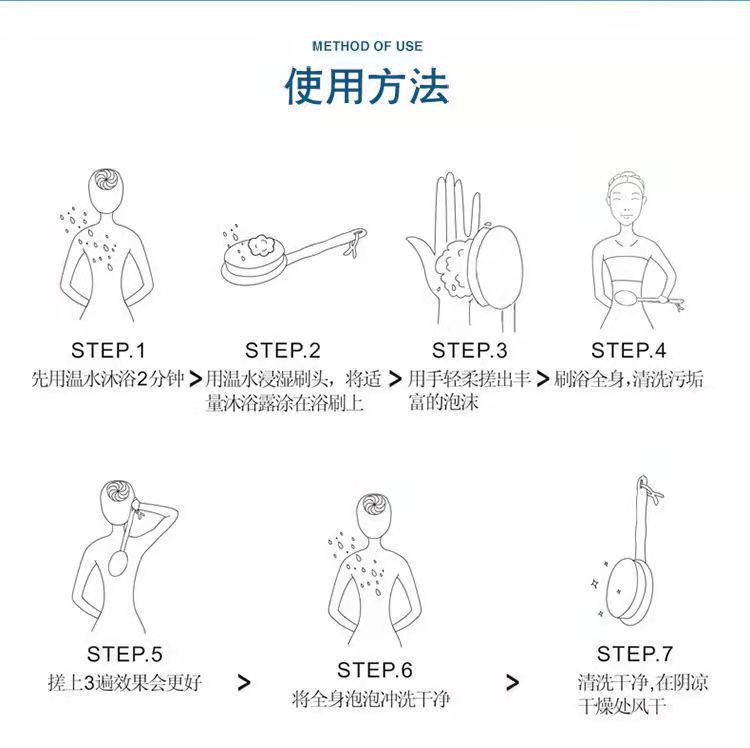 METHOD OF USE
使用方法

STEP.1
先用温水沐浴2分钟

>

STEP.2
用温水浸湿刷头，将适量沐浴露涂在浴刷上

>

STEP.3
用手轻柔搓出丰富的泡沫

>

STEP.4
刷浴全身,清洗污垢

STEP.5
搓上3遍效果会更好

>

STEP.6
将全身泡泡冲洗干净

>

STEP.7
清洗干净,在阴凉干燥处风干