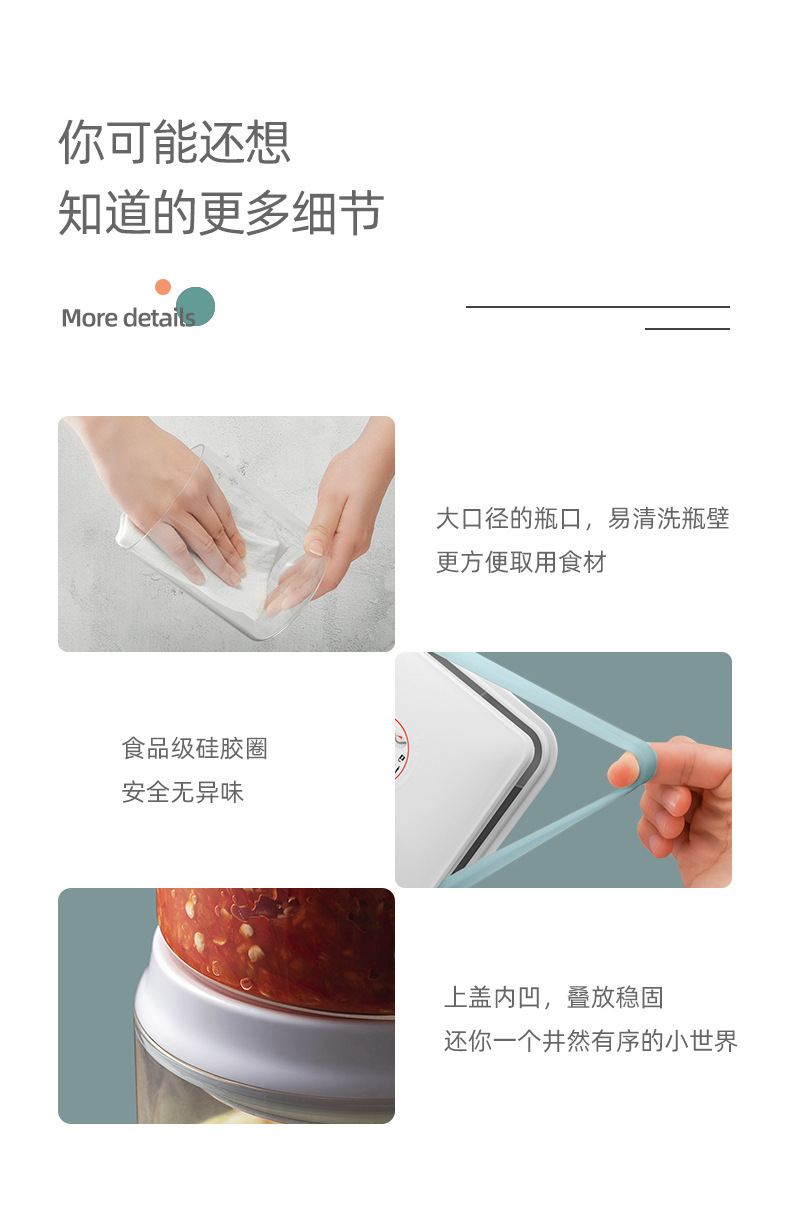 你可能还想
知道的更多细节

More details

大口径的瓶口，易清洗瓶壁
更方便取用食材

食品级硅胶圈
安全无异味

上盖内凹，叠放稳固
还你一个井然有序的小世界