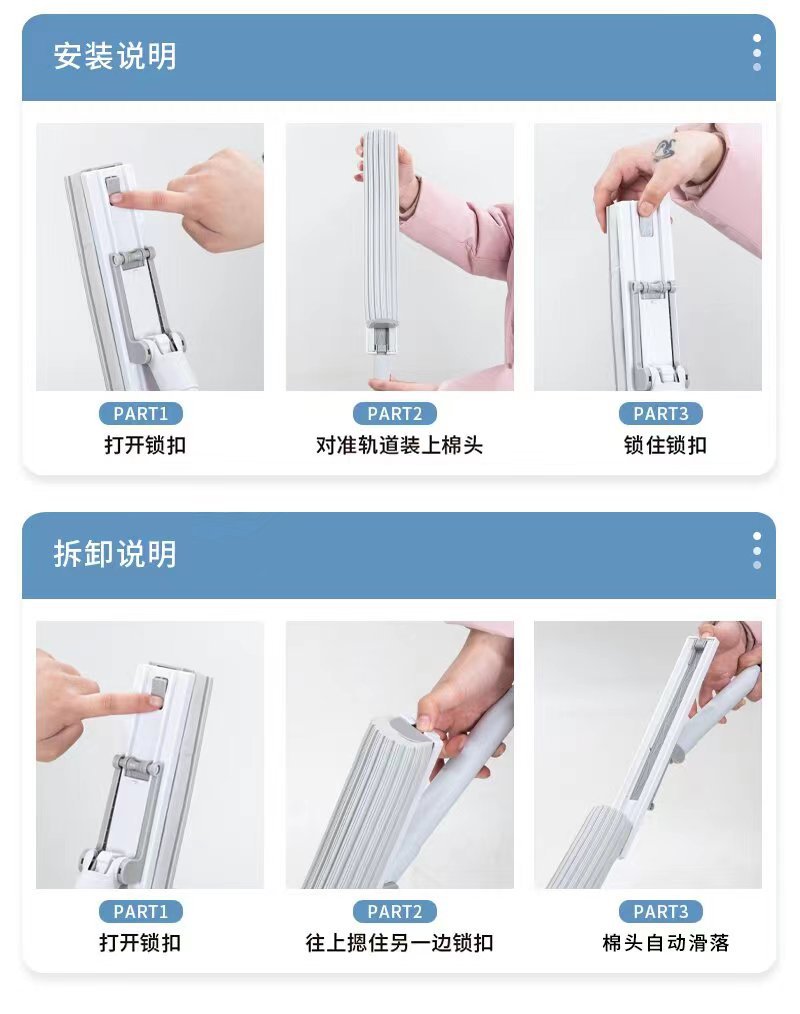 安装说明

PART1
打开锁扣

PART2
对准轨道装上棉头

PART3
锁住锁扣

拆卸说明

PART1
打开锁扣

PART2
往上摁住另一边锁扣

PART3
棉头自动滑落