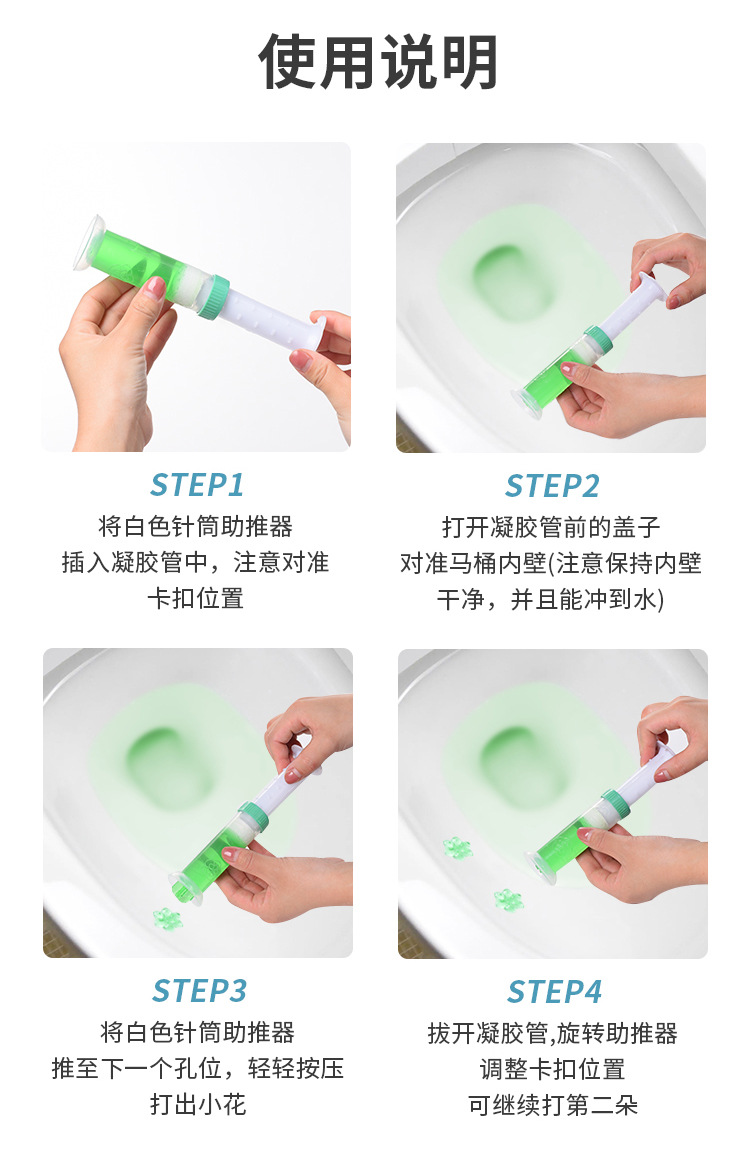 使用说明

STEP1
将白色针筒助推器
插入凝胶管中，注意对准
卡扣位置

STEP2
打开凝胶管前的盖子
对准马桶内壁(注意保持内壁
干净，并且能冲到水)

STEP3
将白色针筒助推器
推至下一个孔位，轻轻按压
打出小花

STEP4
拔开凝胶管,旋转助推器
调整卡扣位置
可继续打第二朵