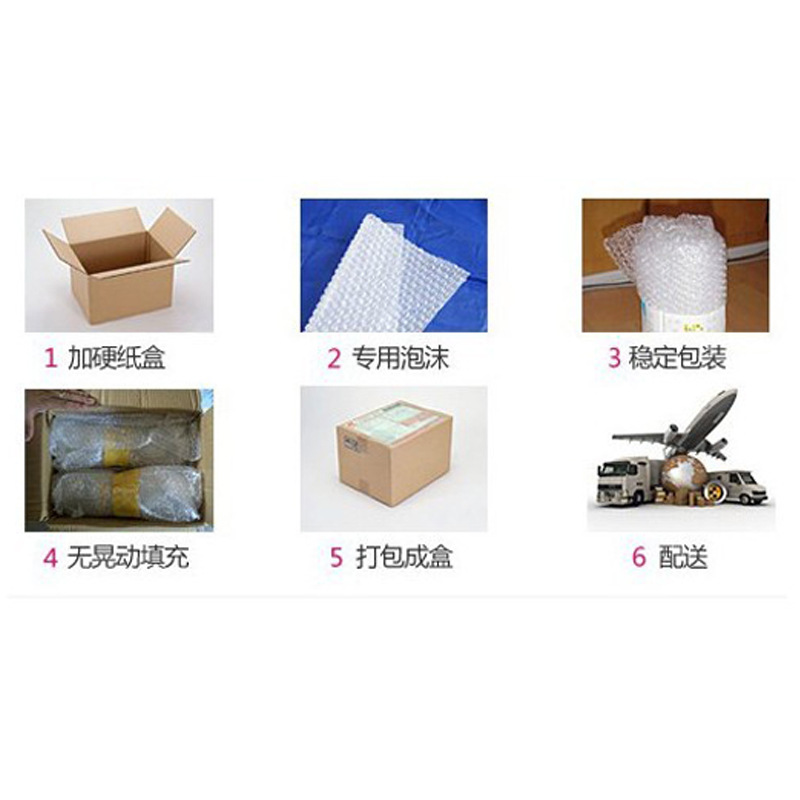 1 加硬纸盒

2 专用泡沫

3 稳定包装

4 无晃动填充

5 打包成盒

6 配送