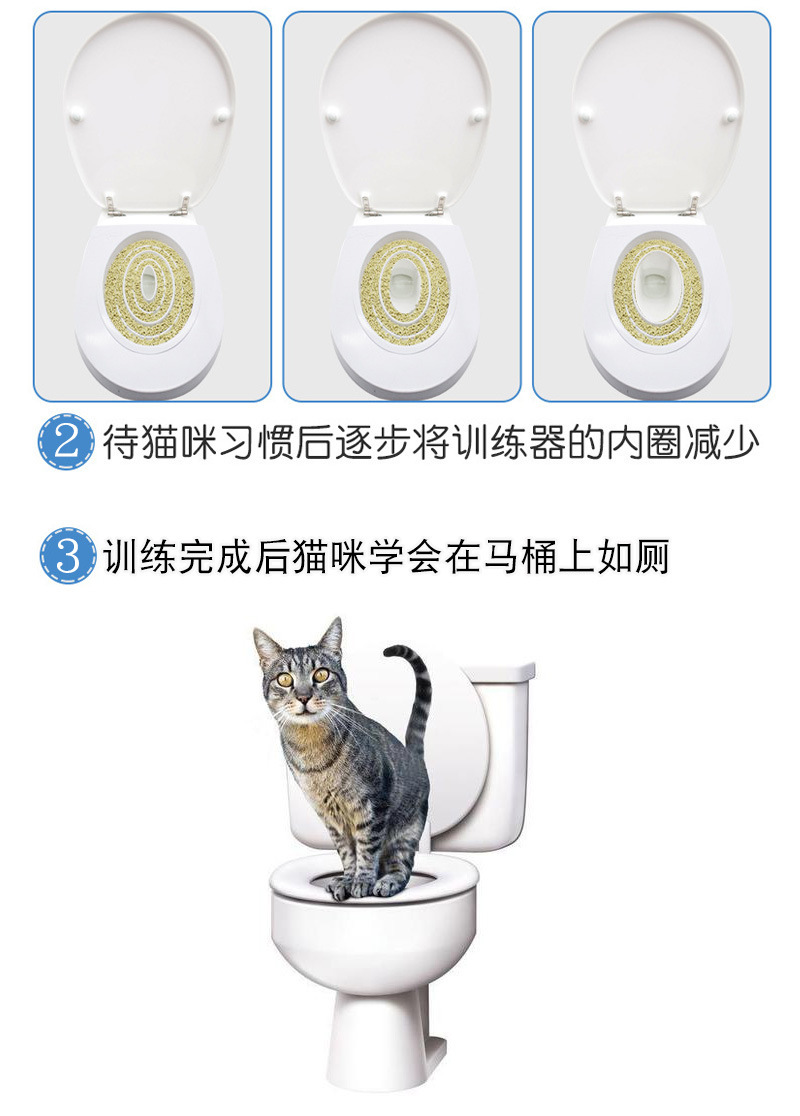 2 待猫咪习惯后逐步将训练器的内圈减少

3 训练完成后猫咪学会在马桶上如厕