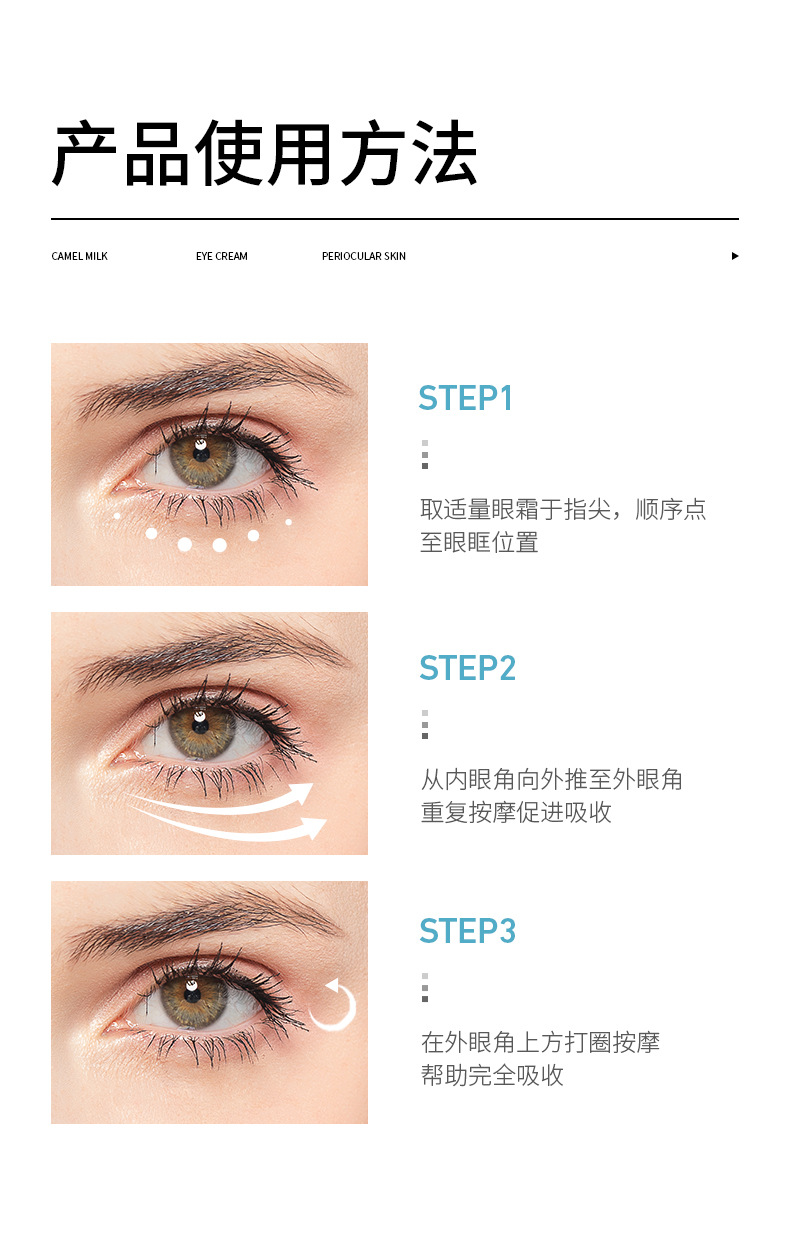 产品使用方法

CAMEL MILK EYE CREAM PERIOCULAR SKIN

STEP1

取适量眼霜于指尖，顺序点至眼眶位置

STEP2

从内眼角向外推至外眼角
重复按摩促进吸收

STEP3

在外眼角上方打圈按摩
帮助完全吸收