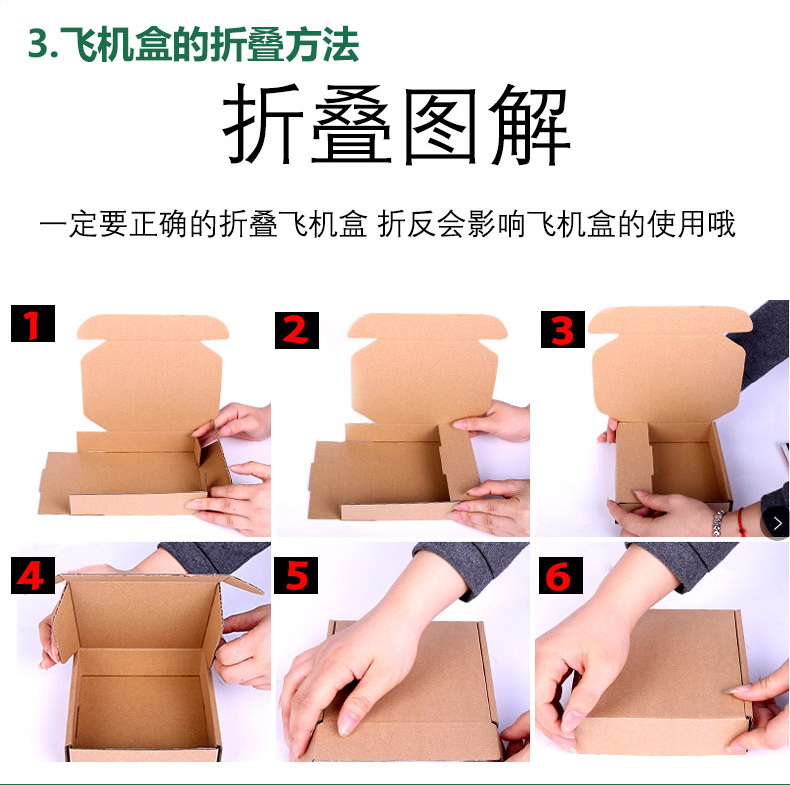 3.飞机盒的折叠方法

折叠图解

一定要正确的折叠飞机盒 折反会影响飞机盒的使用哦

1

2

3

4

5

6