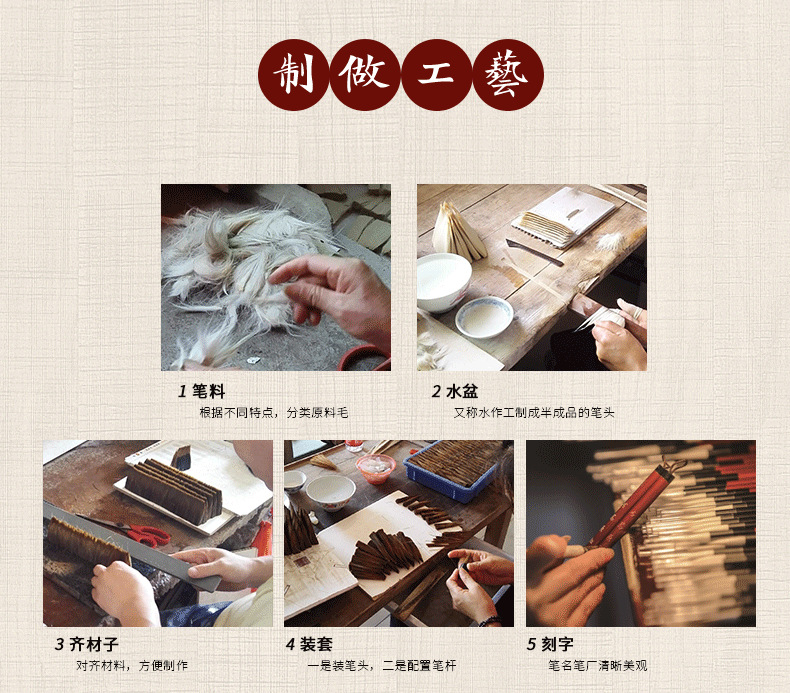 制做工藝

1 笔料
根据不同特点，分类原料毛

2 水盆
又称水作工制成半成品的笔头

3 齐材子
对齐材料，方便制作

4 装套
一是装笔头，二是配置笔杆

5 刻字
笔名笔厂清晰美观