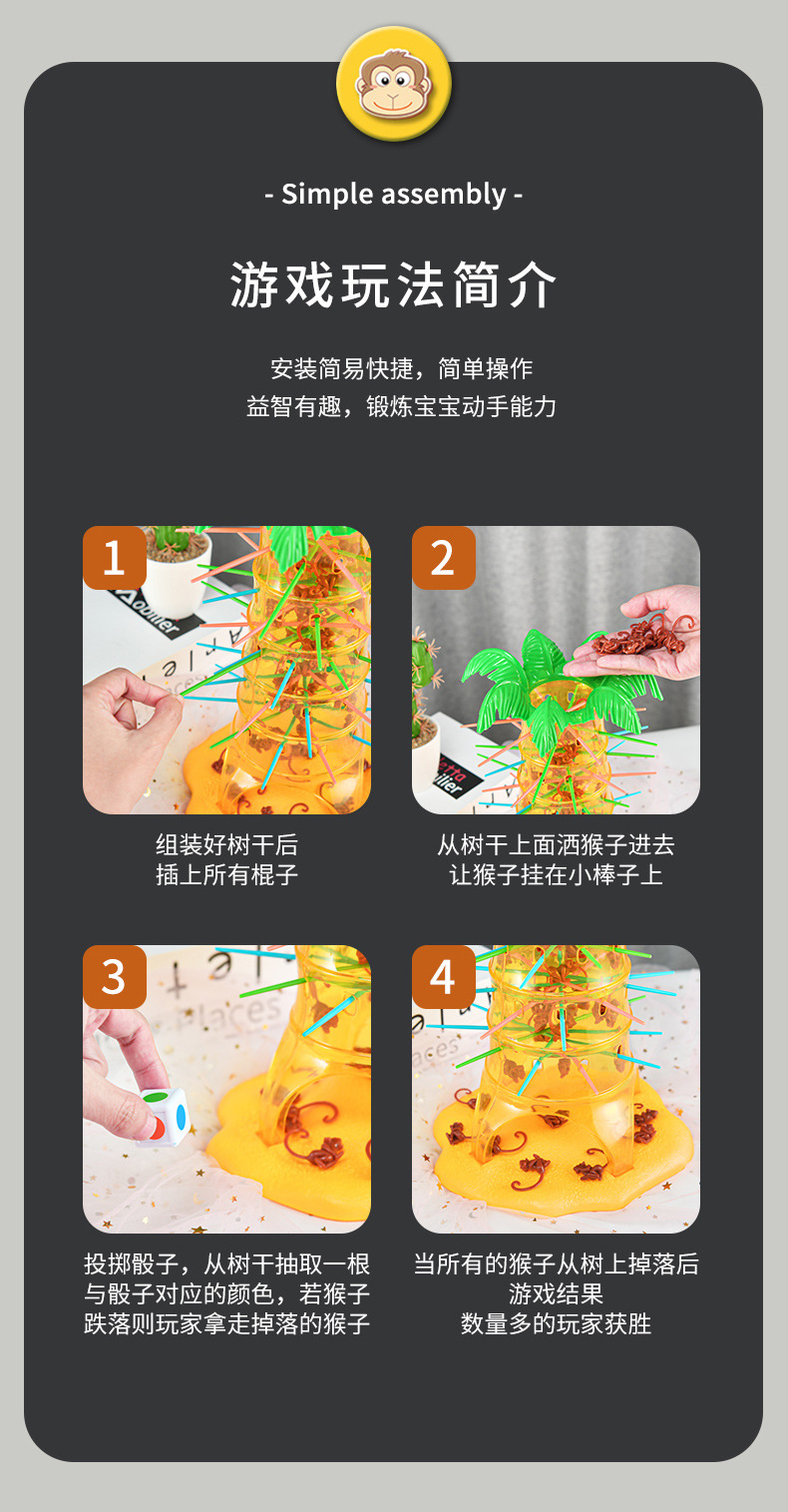 - Simple assembly -

游戏玩法简介

安装简易快捷，简单操作
益智有趣，锻炼宝宝动手能力

1

组装好树干后
插上所有棍子

2

从树干上面洒猴子进去
让猴子挂在小棒子上

3

投掷骰子，从树干抽取一根与骰子对应的颜色，若猴子跌落则玩家拿走掉落的猴子

4

当所有的猴子从树上掉落后
游戏结果
数量多的玩家获胜