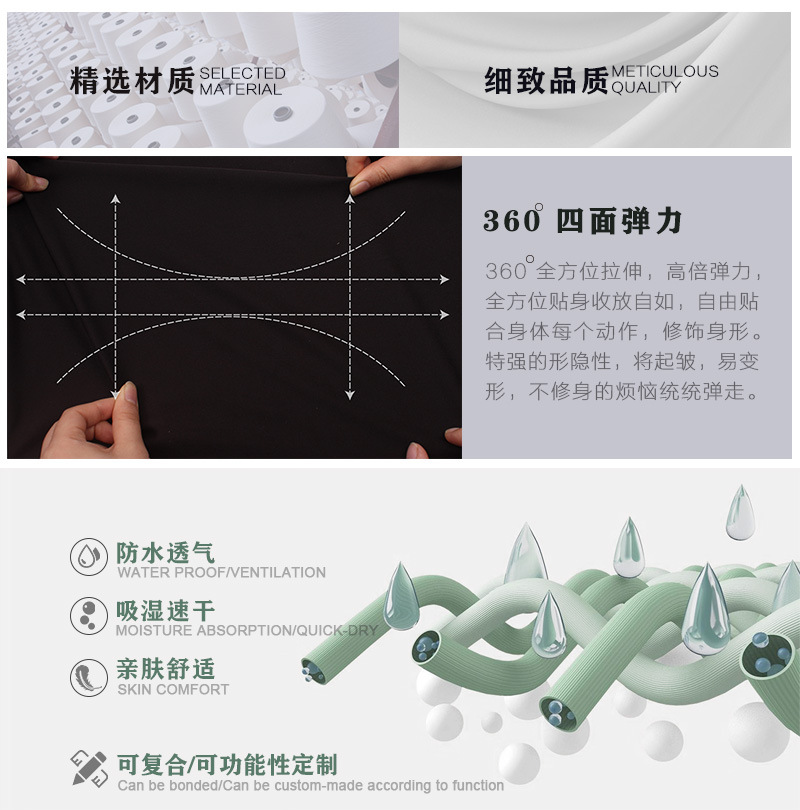 精选材质 SELECTED MATERIAL

细致品质 METICULOUS QUALITY

360° 四面弹力

360°全方位拉伸，高倍弹力，全方位贴身收放自如，自由贴合身体每个动作，修饰身形。特强的形隐性，将起皱，易变形，不修身的烦恼统统弹走。

防水透气
WATER PROOF/VENTILATION

吸湿速干
MOISTURE ABSORPTION/QUICK-DRY

亲肤舒适
SKIN COMFORT

可复合/可功能性定制
Can be bonded/Can be custom-made according to function