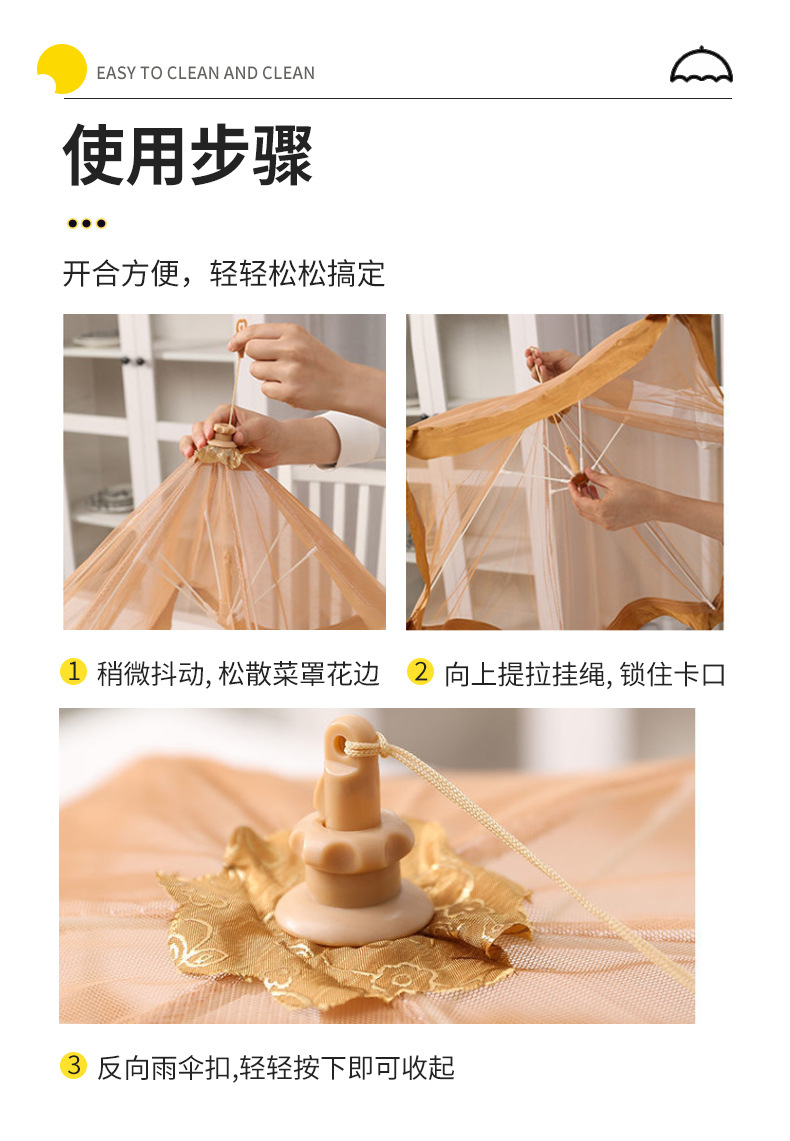 EASY TO CLEAN AND CLEAN

使用步骤

开合方便，轻轻松松搞定

1 稍微抖动, 松散菜罩花边

2 向上提拉挂绳, 锁住卡口

3 反向雨伞扣,轻轻按下即可收起