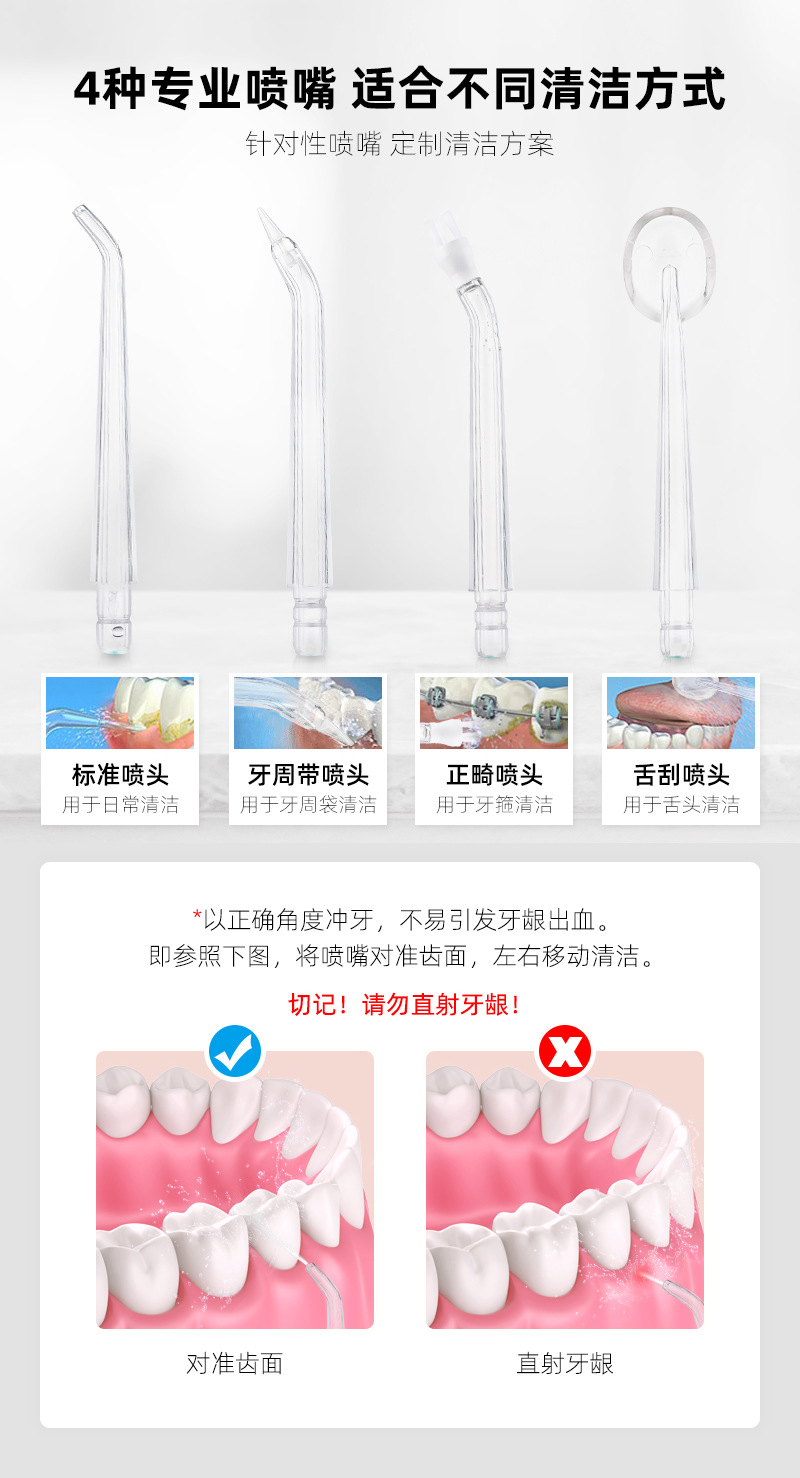 4种专业喷嘴 适合不同清洁方式

针对性喷嘴 定制清洁方案

标准喷头
用于日常清洁

牙周带喷头
用于牙周袋清洁

正畸喷头
用于牙箍清洁

舌刮喷头
用于舌头清洁

*以正确角度冲牙，不易引发牙龈出血。
即参照下图，将喷嘴对准齿面，左右移动清洁。

切记！请勿直射牙龈！

对准齿面

直射牙龈