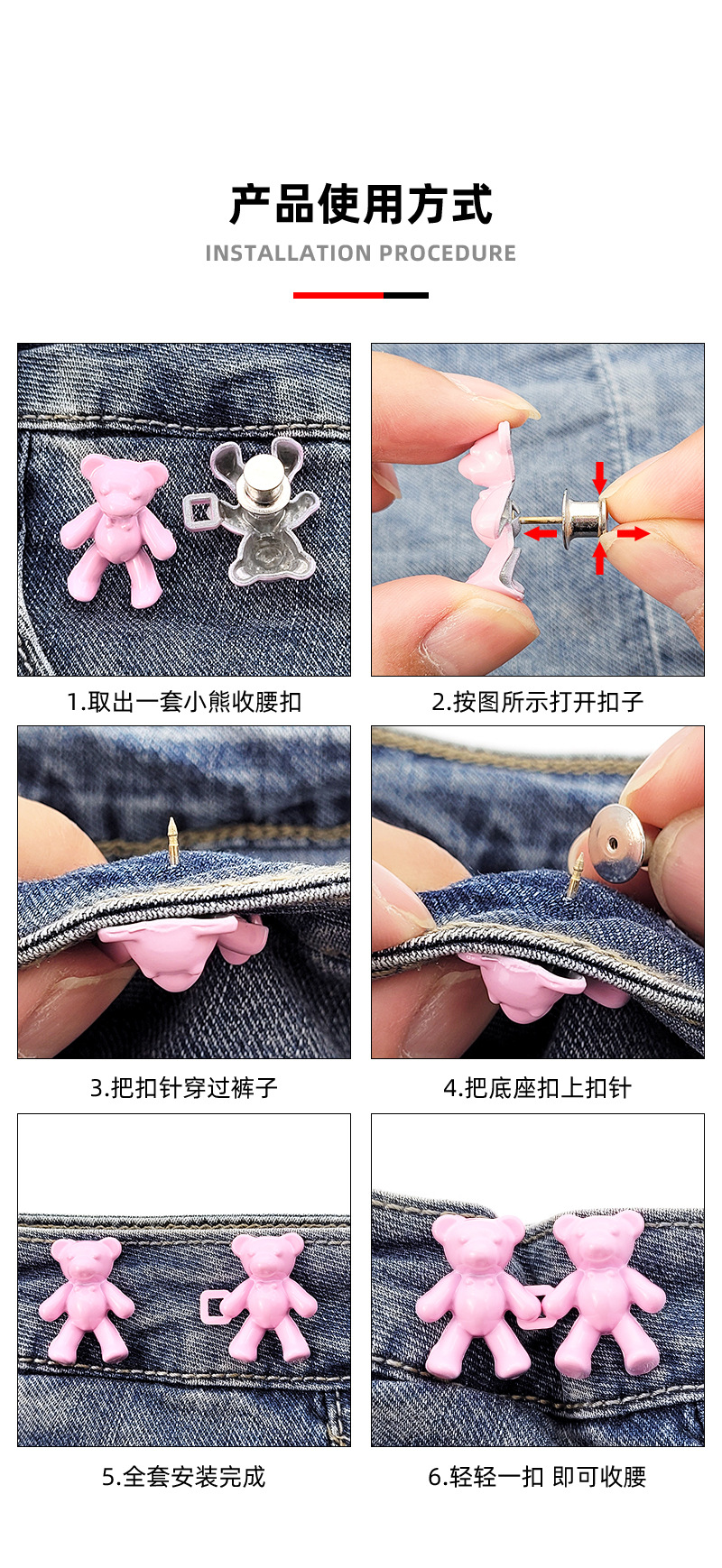 产品使用方式
INSTALLATION PROCEDURE

1.取出一套小熊收腰扣

2.按图所示打开扣子

3.把扣针穿过裤子

4.把底座扣上扣针

5.全套安装完成

6.轻轻一扣 即可收腰