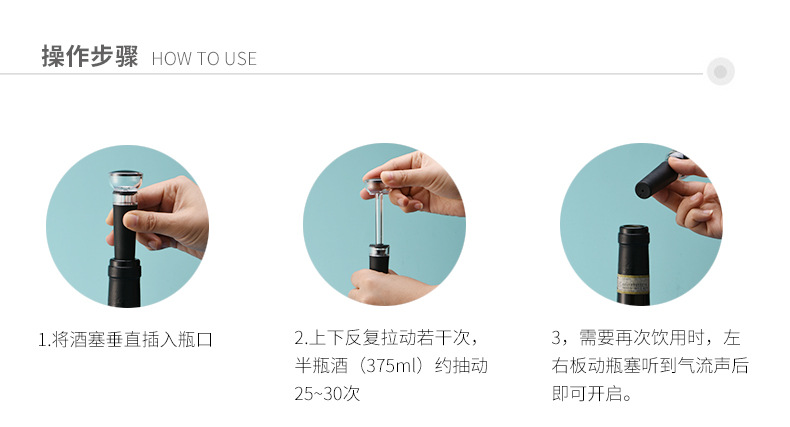 操作步骤 HOW TO USE

1.将酒塞垂直插入瓶口

2.上下反复拉动若干次，半瓶酒（375ml）约抽动25~30次

3，需要再次饮用时，左右板动瓶塞听到气流声后即可开启。