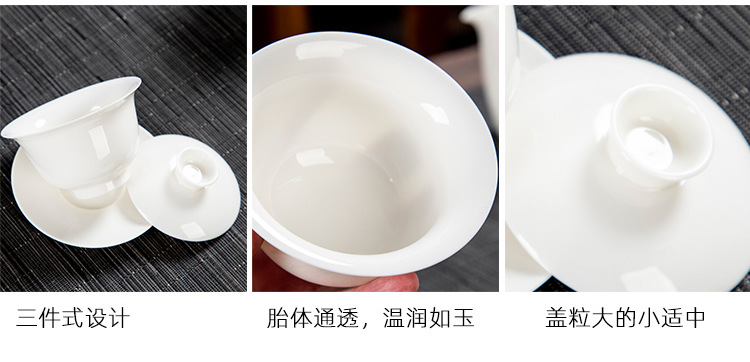 三件式设计

胎体通透，温润如玉

盖粒大的小适中