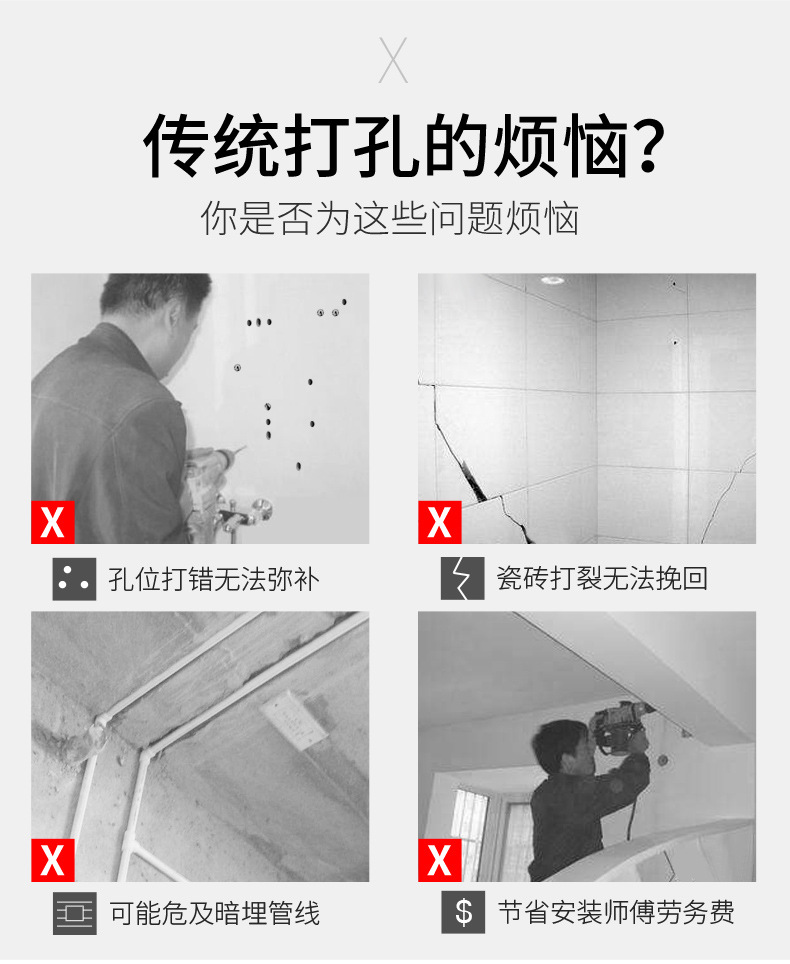 X

传统打孔的烦恼?

你是否为这些问题烦恼

X

孔位打错无法弥补

X

瓷砖打裂无法挽回

X

可能危及暗埋管线

X

$

节省安装师傅劳务费