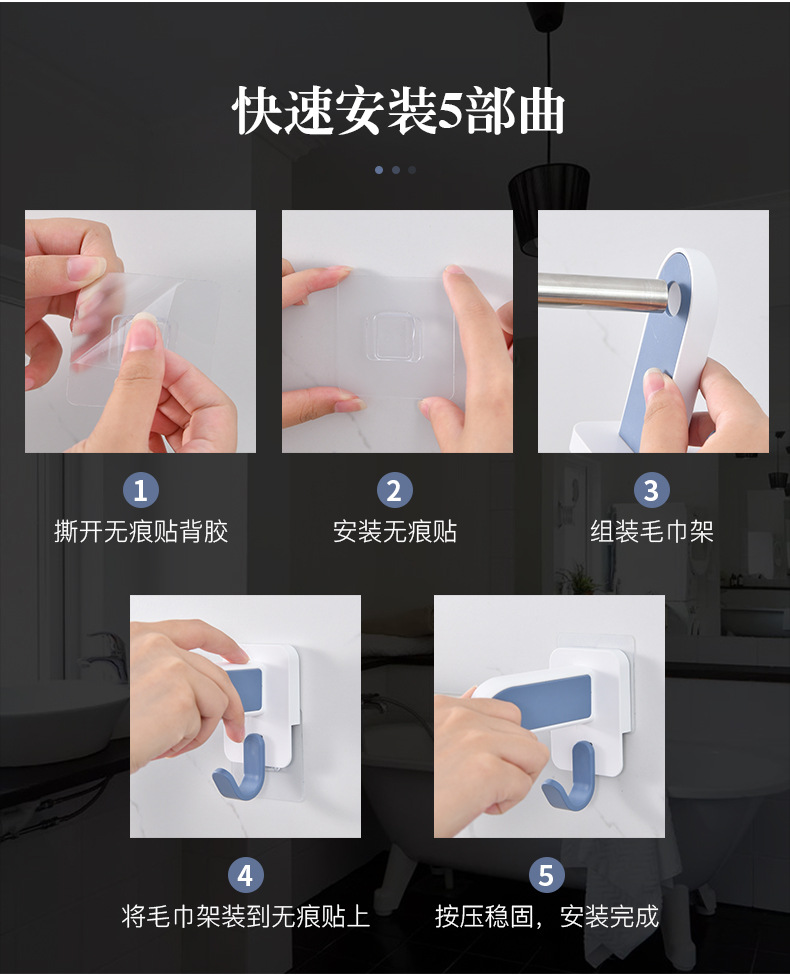 快速安装5部曲

1
撕开无痕贴背胶

2
安装无痕贴

3
组装毛巾架

4
将毛巾架装到无痕贴上

5
按压稳固，安装完成