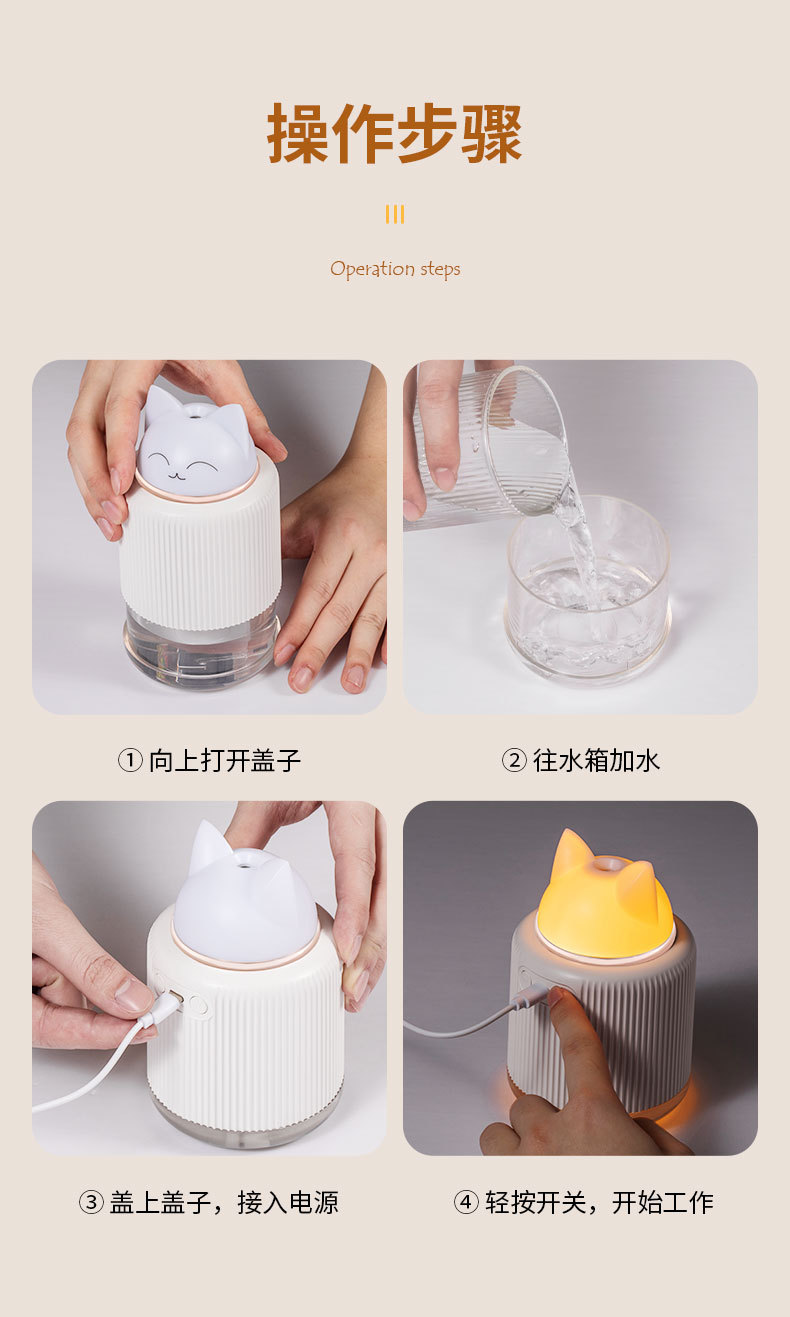 操作步骤

Operation steps

① 向上打开盖子

② 往水箱加水

③ 盖上盖子，接入电源

④ 轻按开关，开始工作