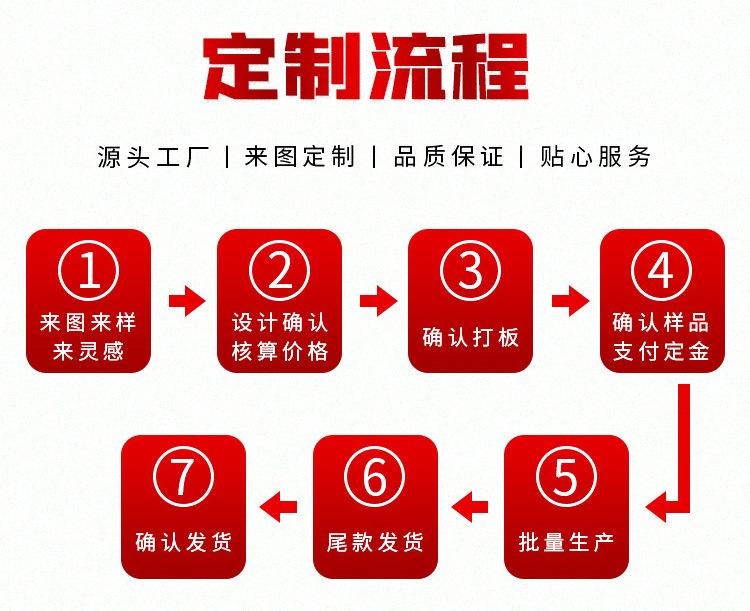 定制流程

源头工厂 | 来图定制 | 品质保证 | 贴心服务

① 来图来样 来灵感

② 设计确认 核算价格

③ 确认打板

④ 确认样品 支付定金

⑤ 批量生产

⑥ 尾款发货

⑦ 确认发货