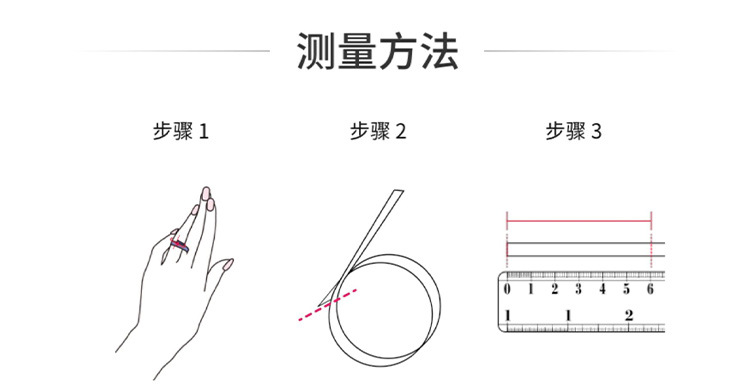 测量方法

步骤 1

步骤 2

步骤 3

0 1 2 3 4 5 6

1 1 2