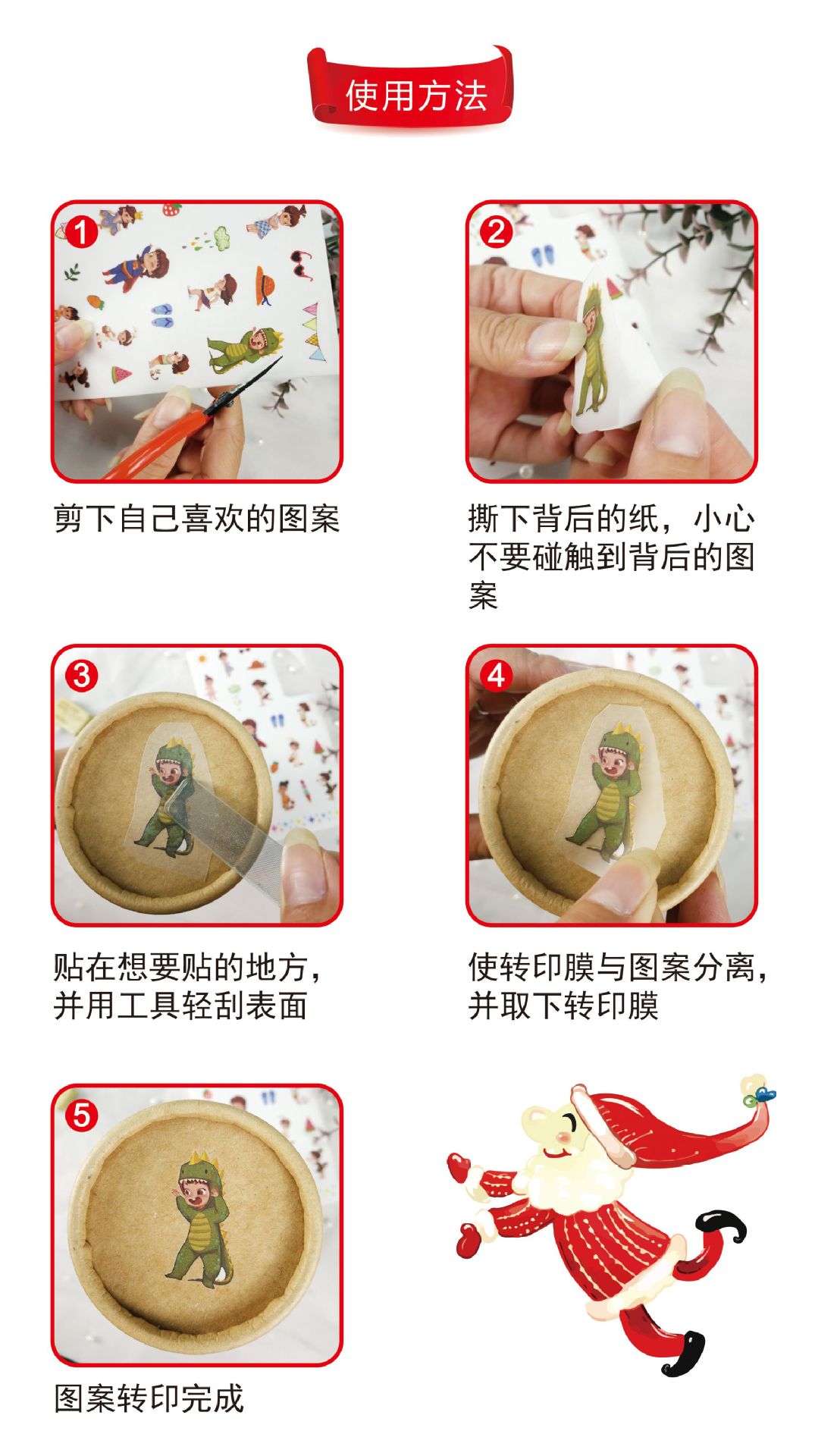 使用方法

1
剪下自己喜欢的图案

2
撕下背后的纸，小心不要碰触到背后的图案

3
贴在想要贴的地方，并用工具轻刮表面

4
使转印膜与图案分离，并取下转印膜

5
图案转印完成