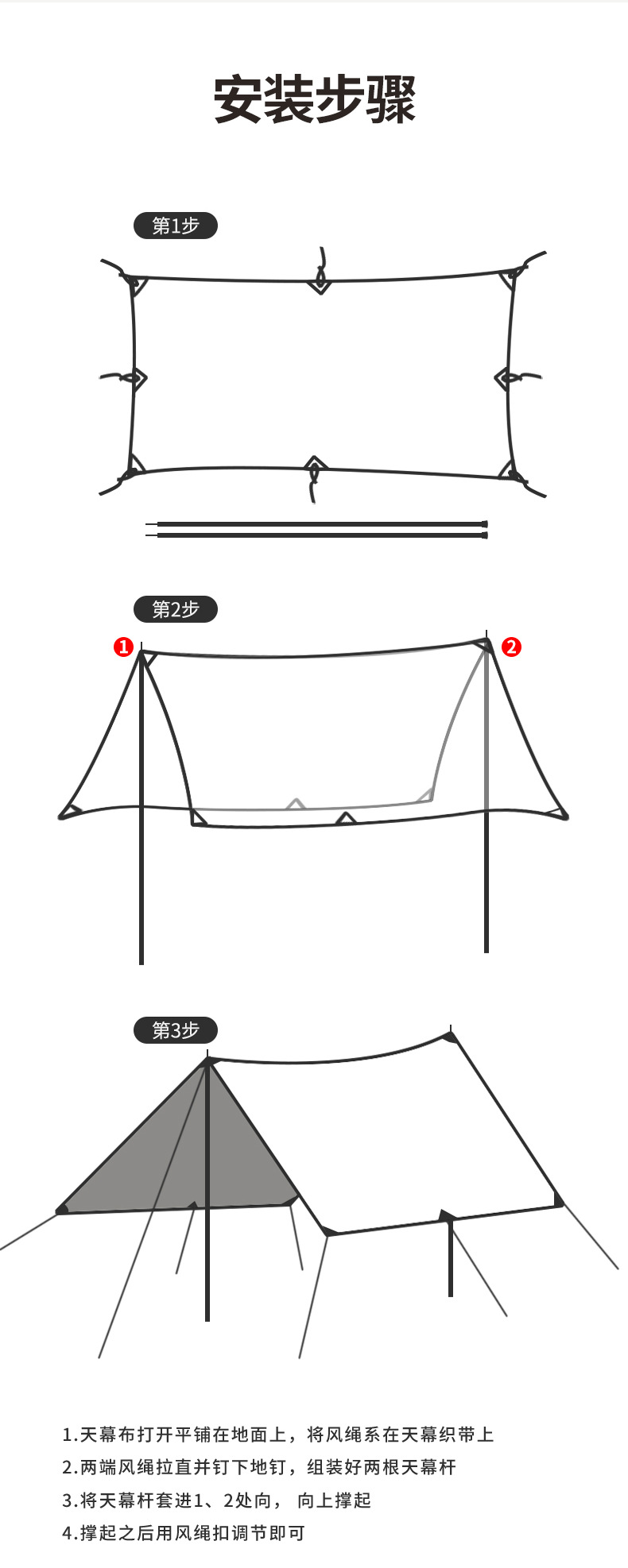 安装步骤

第1步

第2步

1

2

第3步

1.天幕布打开平铺在地面上，将风绳系在天幕织带上
2.两端风绳拉直并钉下地钉，组装好两根天幕杆
3.将天幕杆套进1、2处向， 向上撑起
4.撑起之后用风绳扣调节即可