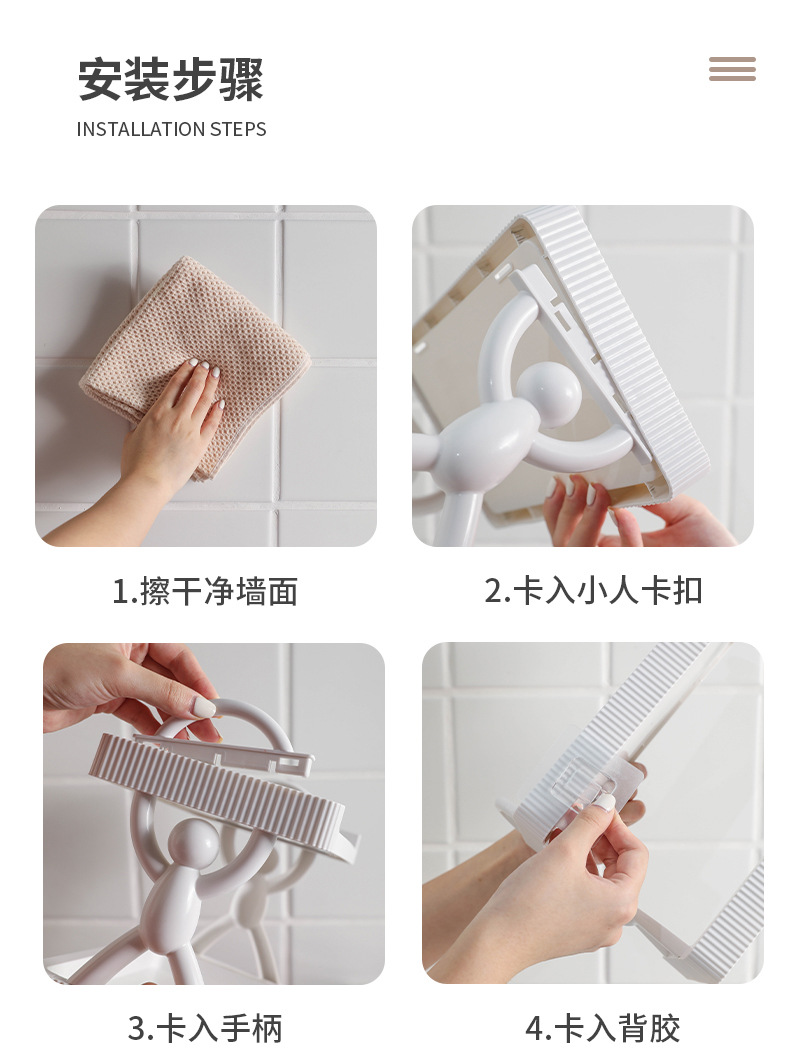 安装步骤

INSTALLATION STEPS

1.擦干净墙面

2.卡入小人卡扣

3.卡入手柄

4.卡入背胶