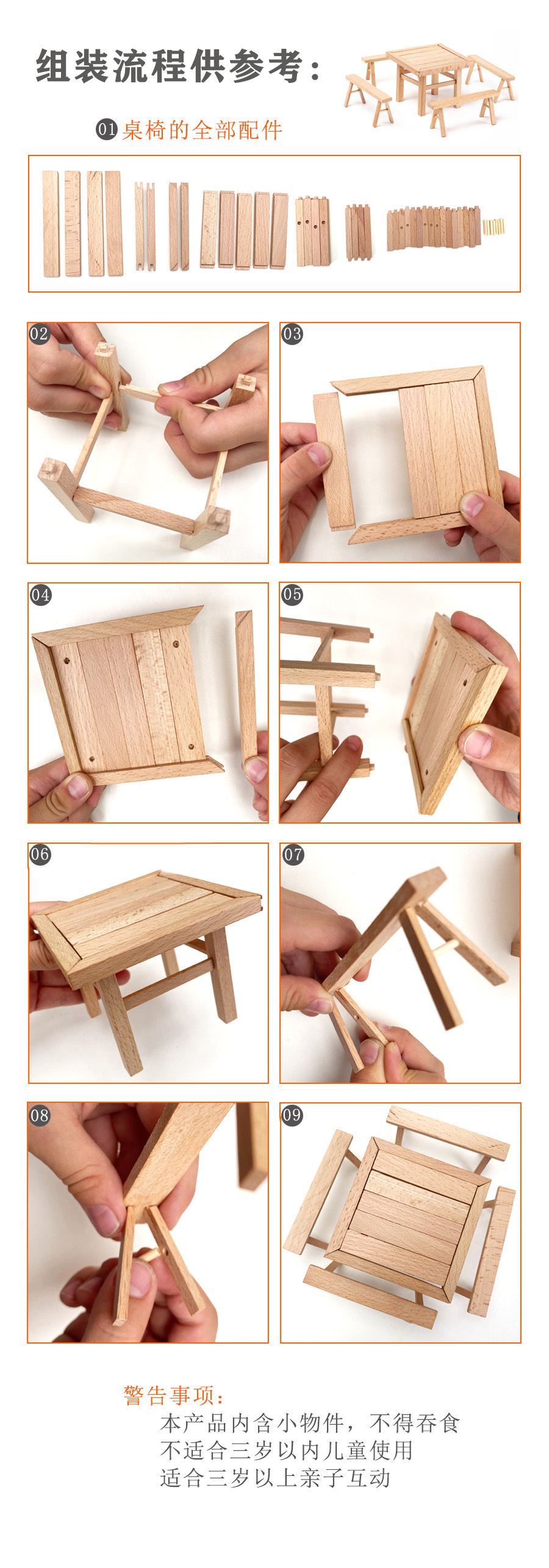 组装流程供参考：

01 桌椅的全部配件

02

03

04

05

06

07

08

09

警告事项：
本产品内含小物件，不得吞食
不适合三岁以内儿童使用
适合三岁以上亲子互动