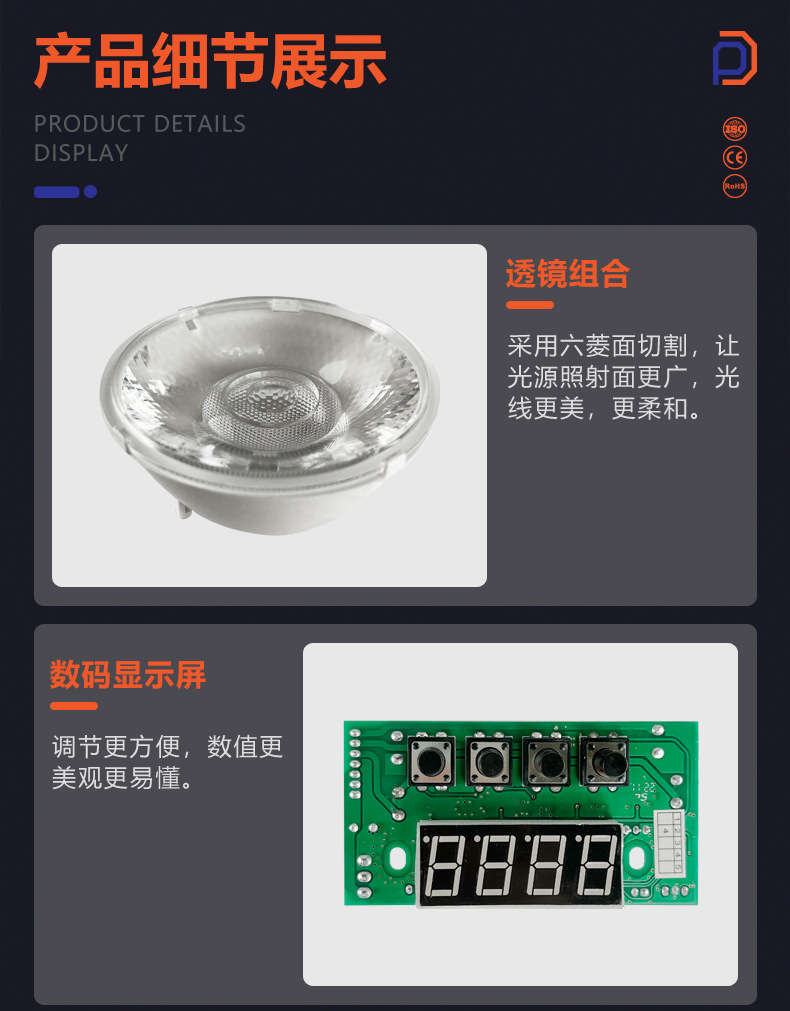 产品细节展示
PRODUCT DETAILS
DISPLAY

ISO
CE
RoHS

透镜组合

采用六菱面切割，让光源照射面更广，光线更美，更柔和。

数码显示屏

调节更方便，数值更美观更易懂。