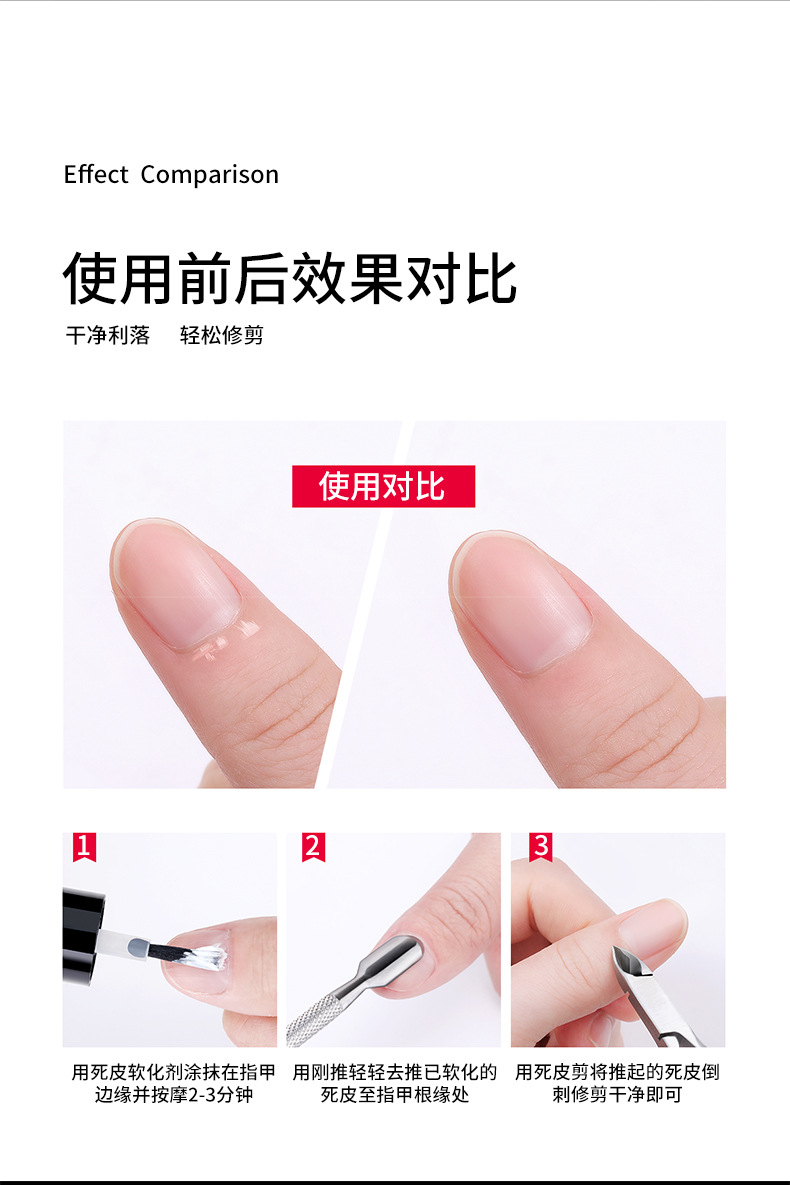 Effect Comparison

使用前后效果对比

干净利落　轻松修剪

使用对比

1

用死皮软化剂涂抹在指甲边缘并按摩2-3分钟

2

用刚推轻轻去推已软化的死皮至指甲根缘处

3

用死皮剪将推起的死皮倒刺修剪干净即可