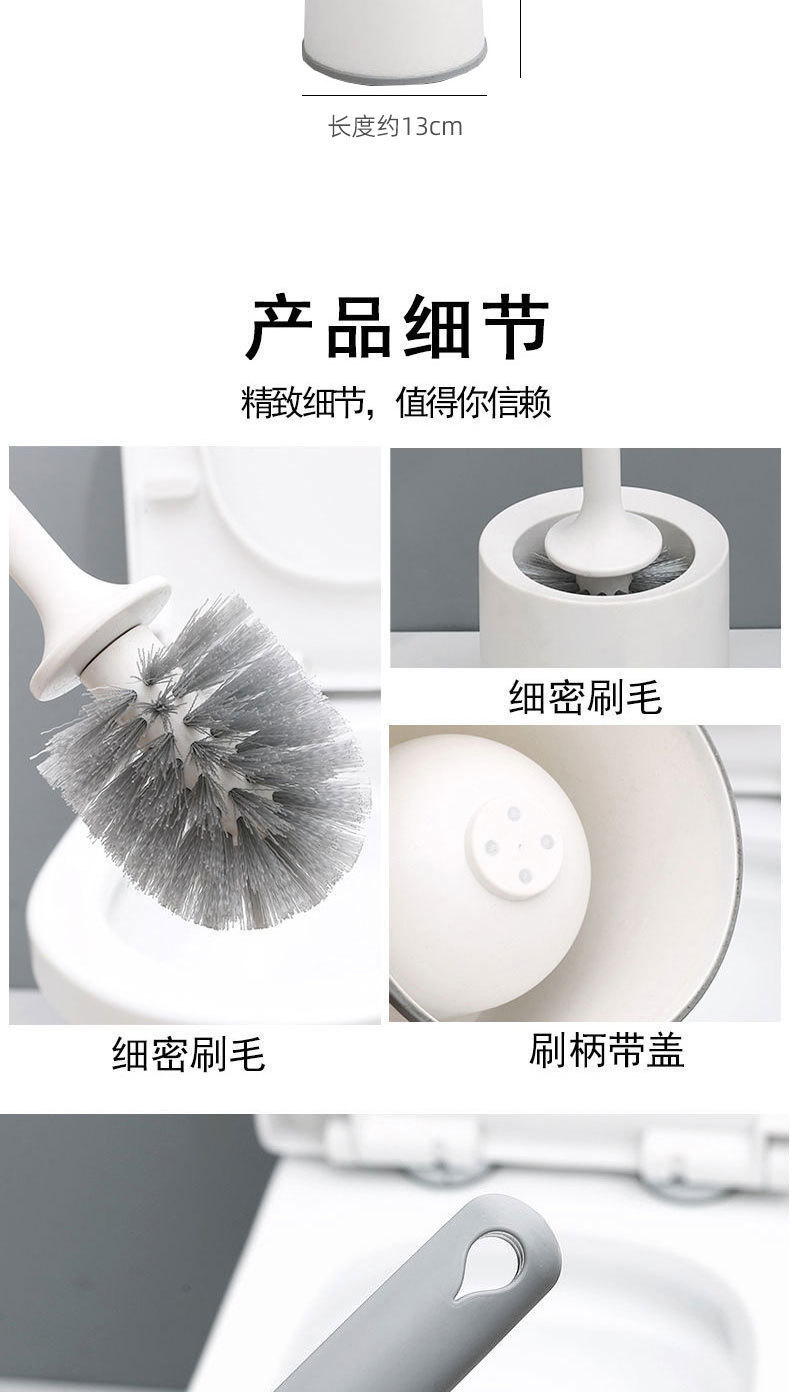 长度约13cm

产品细节

精致细节，值得你信赖

细密刷毛

细密刷毛

刷柄带盖