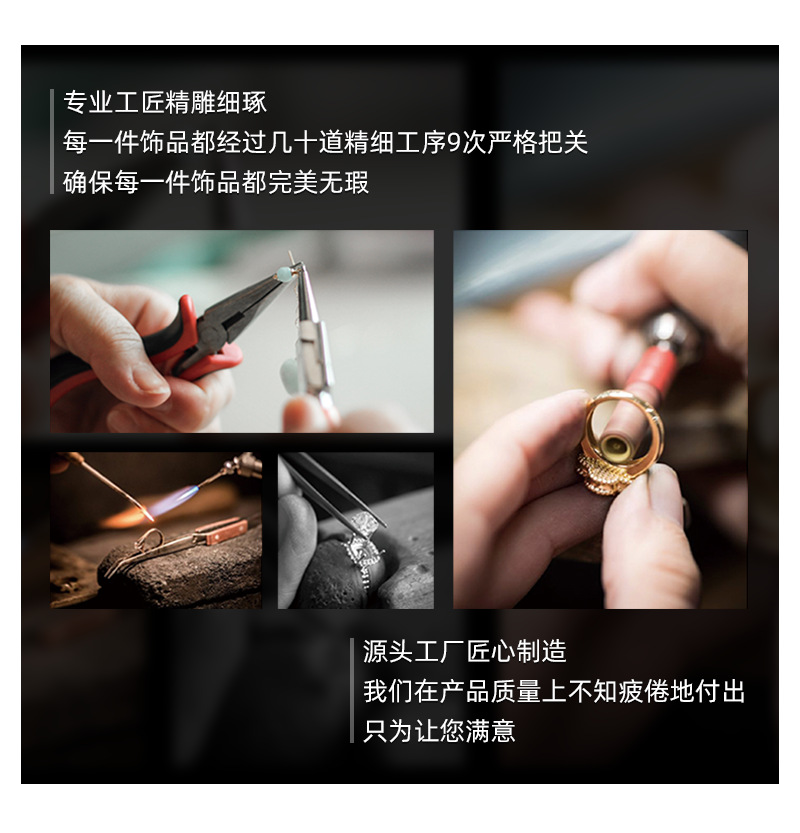 专业工匠精雕细琢
每一件饰品都经过几十道精细工序9次严格把关
确保每一件饰品都完美无瑕

源头工厂匠心制造
我们在产品质量上不知疲倦地付出
只为让您满意