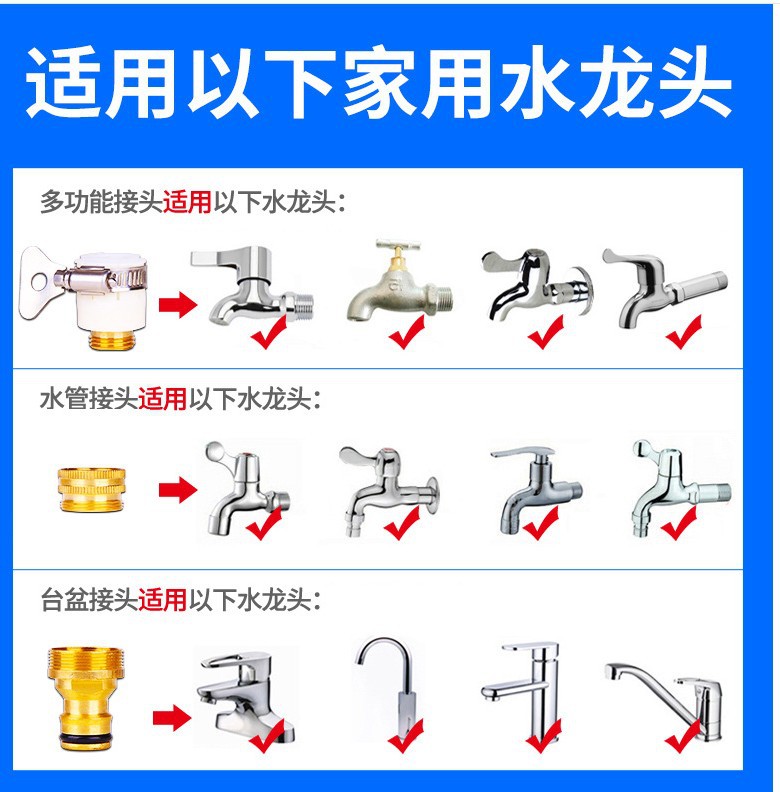 适用以下家用水龙头

多功能接头适用以下水龙头：

水管接头适用以下水龙头：

台盆接头适用以下水龙头：