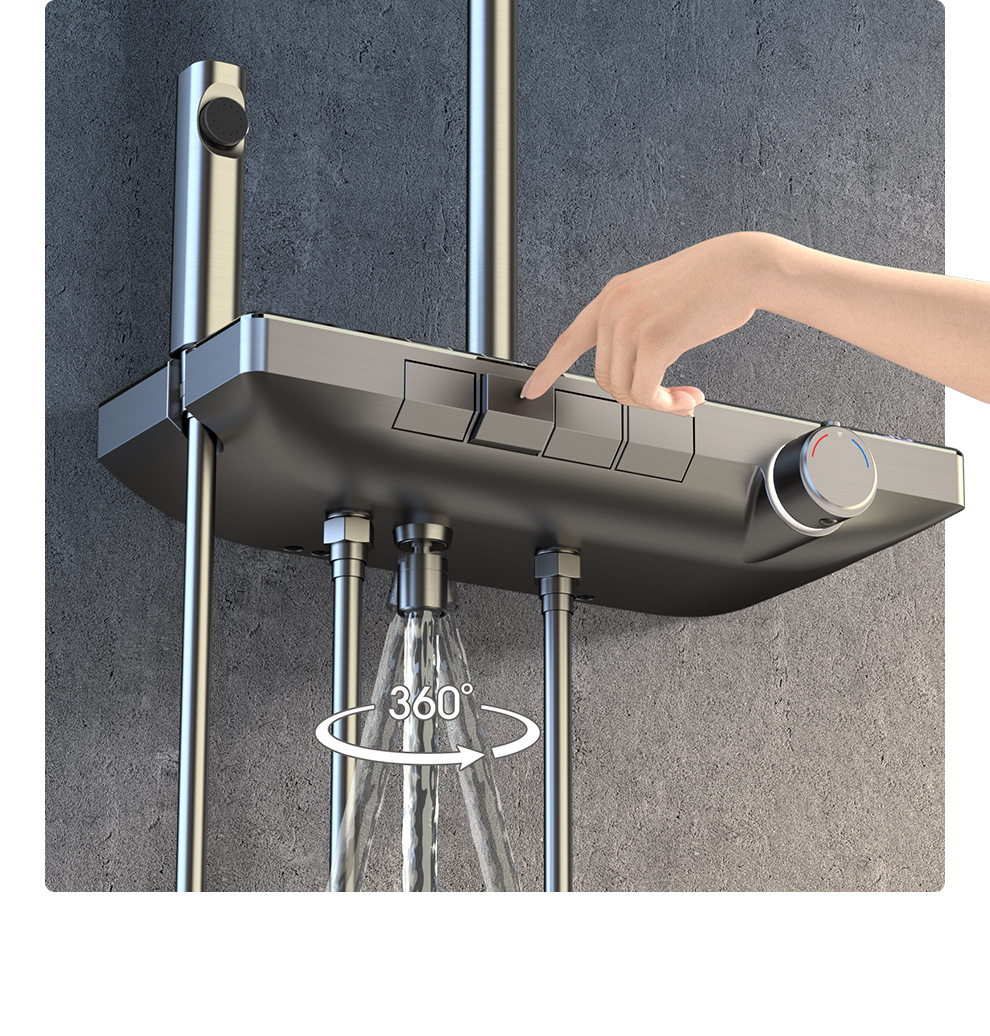 360°