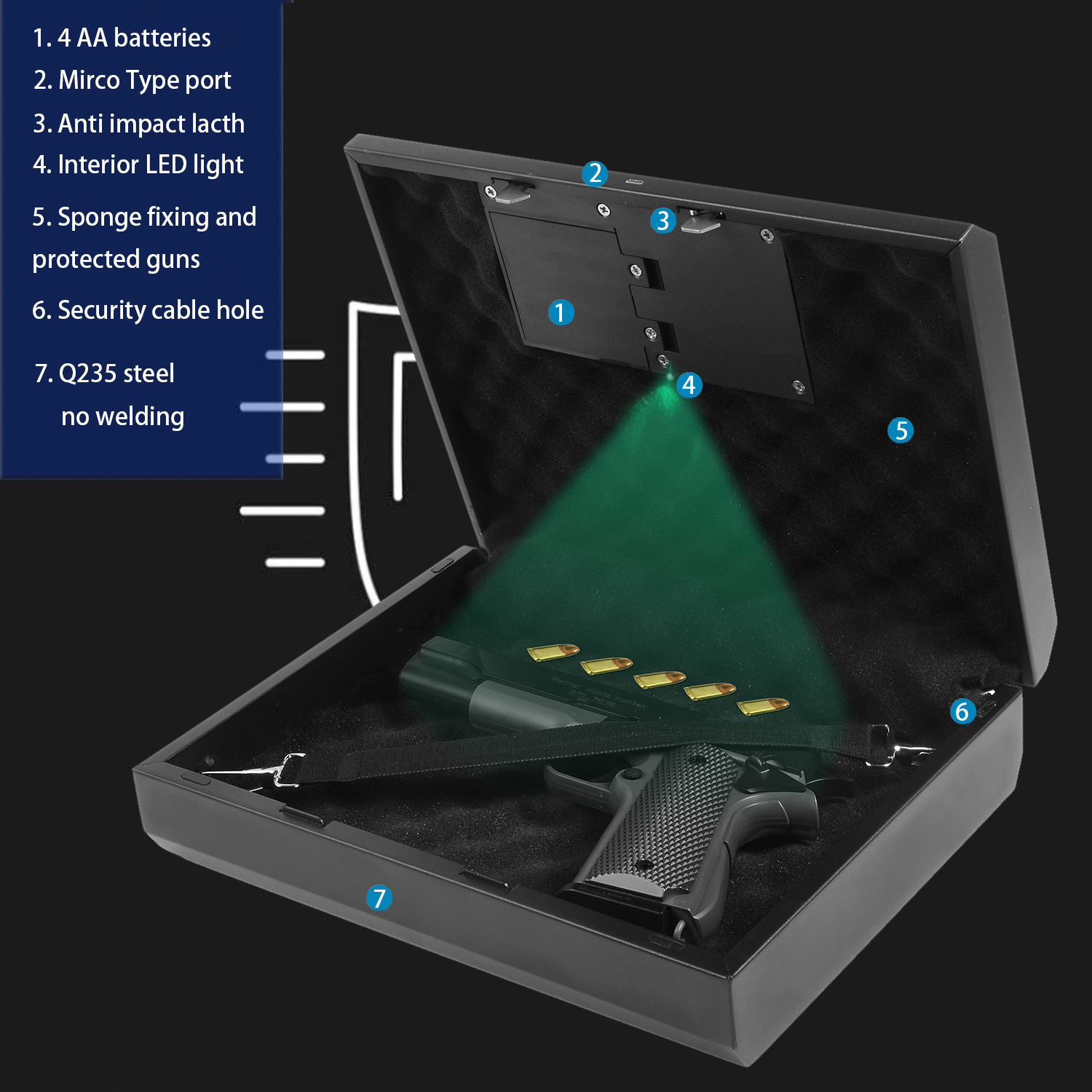 1. 4 AA batteries

2. Mirco Type port

3. Anti impact lacth

4. Interior LED light

5. Sponge fixing and protected guns

6. Security cable hole

7. Q235 steel no welding

2

3

1

4

5

6

7