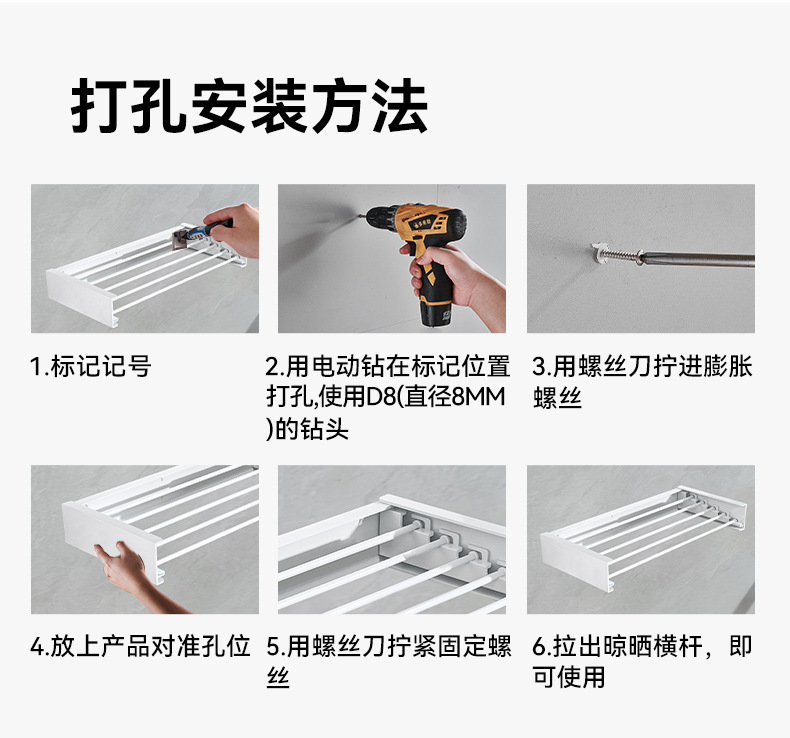 打孔安装方法

1.标记记号

2.用电动钻在标记位置打孔,使用D8(直径8MM)的钻头

3.用螺丝刀拧进膨胀螺丝

4.放上产品对准孔位

5.用螺丝刀拧紧固定螺丝

6.拉出晾晒横杆，即可使用