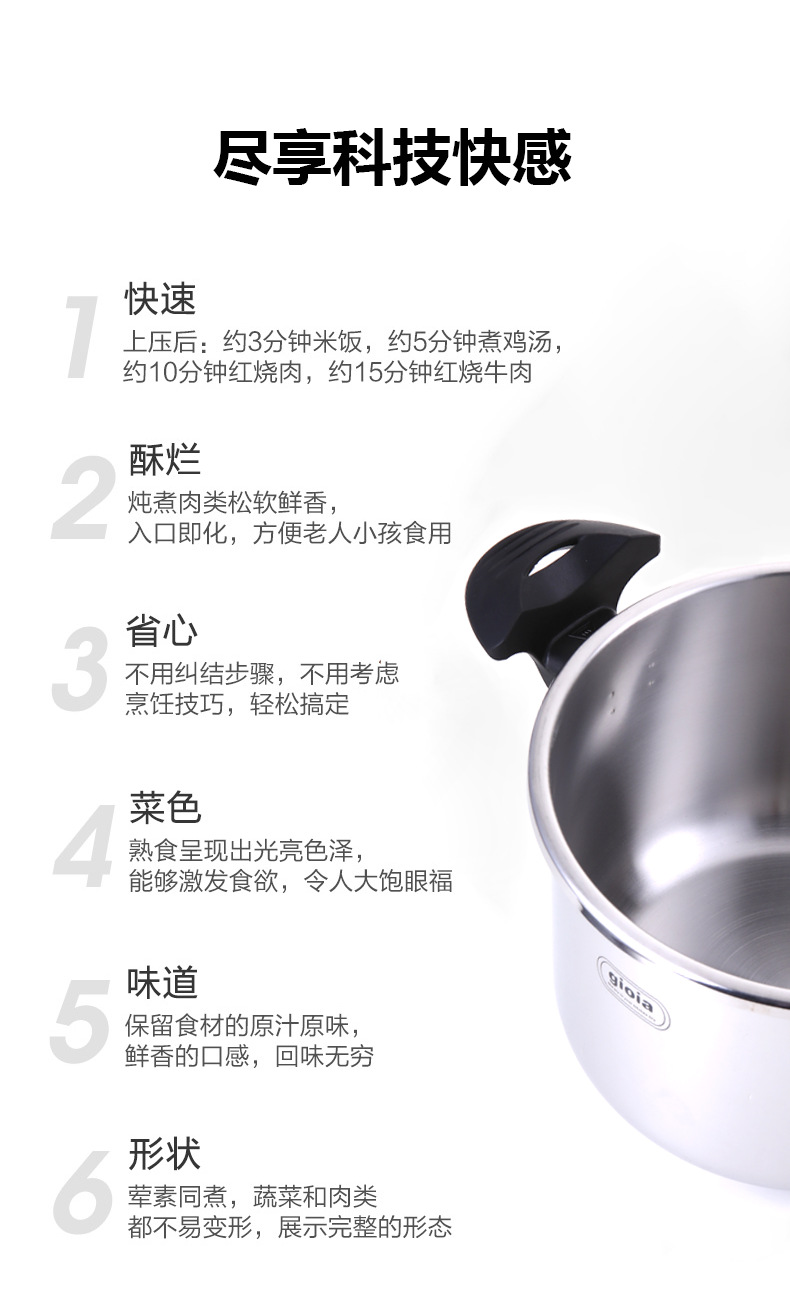 尽享科技快感

1
快速
上压后：约3分钟米饭，约5分钟煮鸡汤，约10分钟红烧肉，约15分钟红烧牛肉

2
酥烂
炖煮肉类松软鲜香，入口即化，方便老人小孩食用

3
省心
不用纠结步骤，不用考虑烹饪技巧，轻松搞定

4
菜色
熟食呈现出光亮色泽，能够激发食欲，令人大饱眼福

5
味道
保留食材的原汁原味，鲜香的口感，回味无穷

6
形状
荤素同煮，蔬菜和肉类都不易变形，展示完整的形态

gioia