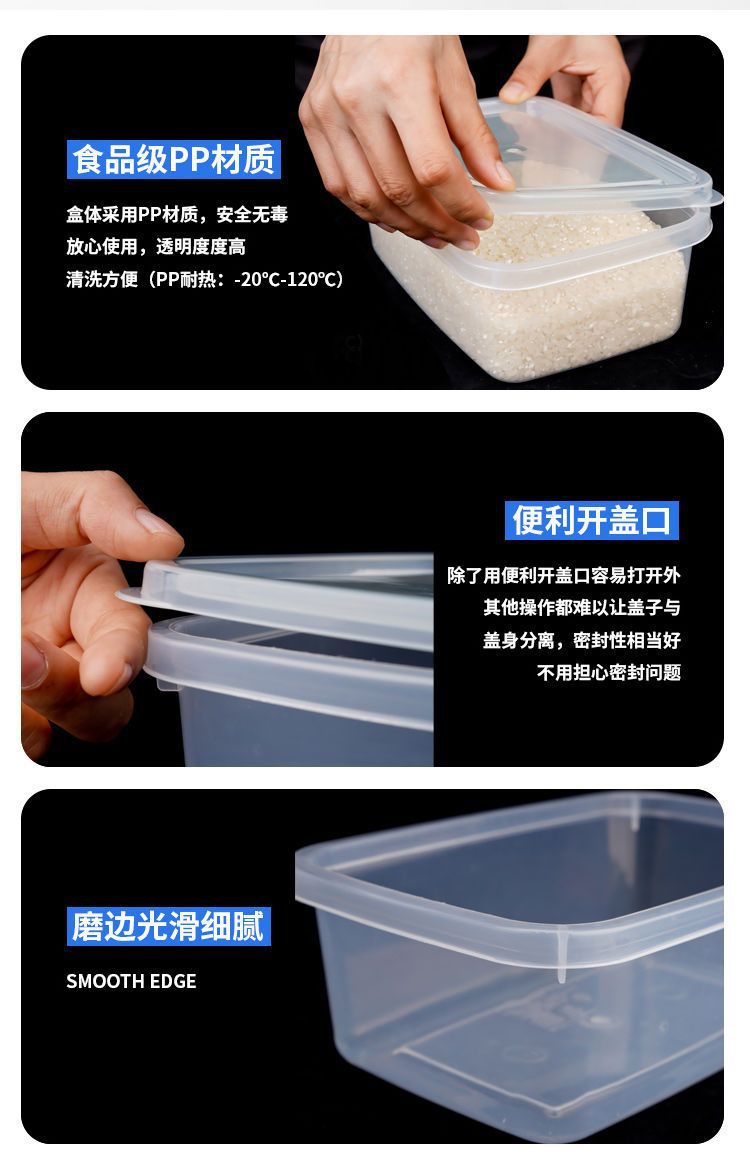 食品级PP材质

盒体采用PP材质，安全无毒
放心使用，透明度度高
清洗方便（PP耐热：-20℃-120℃）

便利开盖口

除了用便利开盖口容易打开外
其他操作都难以让盖子与
盖身分离，密封性相当好
不用担心密封问题

磨边光滑细腻

SMOOTH EDGE