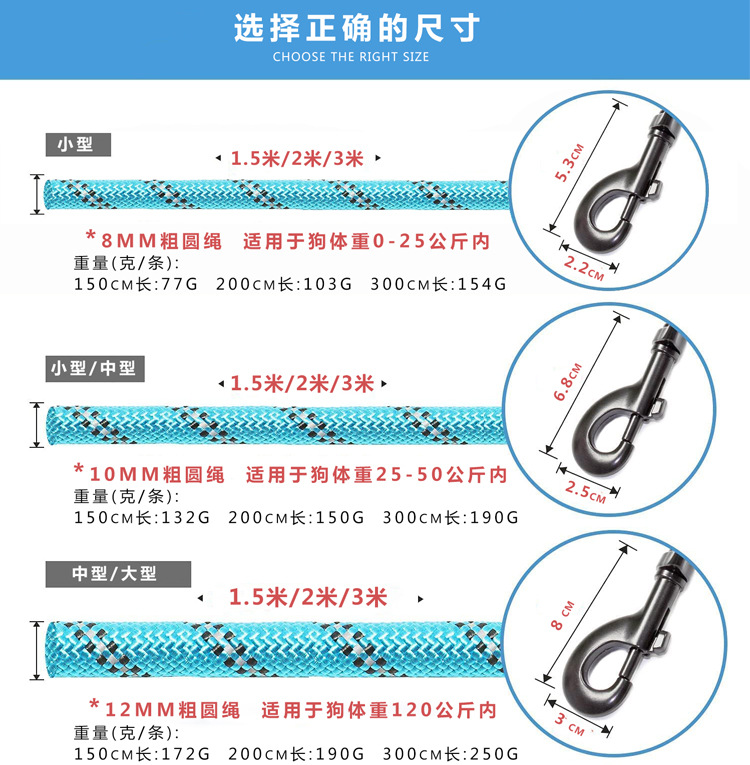 选择正确的尺寸
CHOOSE THE RIGHT SIZE

小型

1.5米/2米/3米

*8MM粗圆绳　适用于狗体重0-25公斤内
重量(克/条):
150CM长:77G　200CM长:103G　300CM长:154G

5.3CM
2.2CM

小型/中型

1.5米/2米/3米

*10MM粗圆绳　适用于狗体重25-50公斤内
重量(克/条):
150CM长:132G　200CM长:150G　300CM长:190G

6.8CM
2.5CM

中型/大型

1.5米/2米/3米

*12MM粗圆绳　适用于狗体重120公斤内
重量(克/条):
150CM长:172G　200CM长:190G　300CM长:250G

8 CM
3 CM