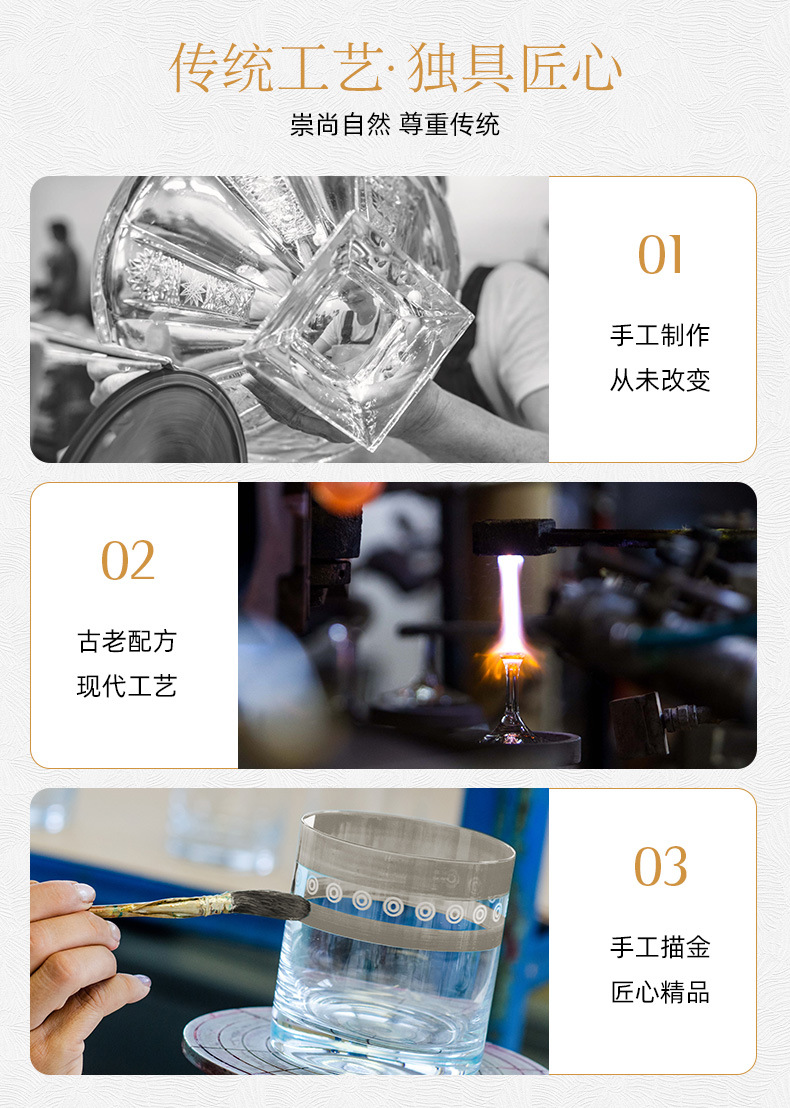 传统工艺·独具匠心

崇尚自然 尊重传统

01

手工制作
从未改变

02

古老配方
现代工艺

03

手工描金
匠心精品