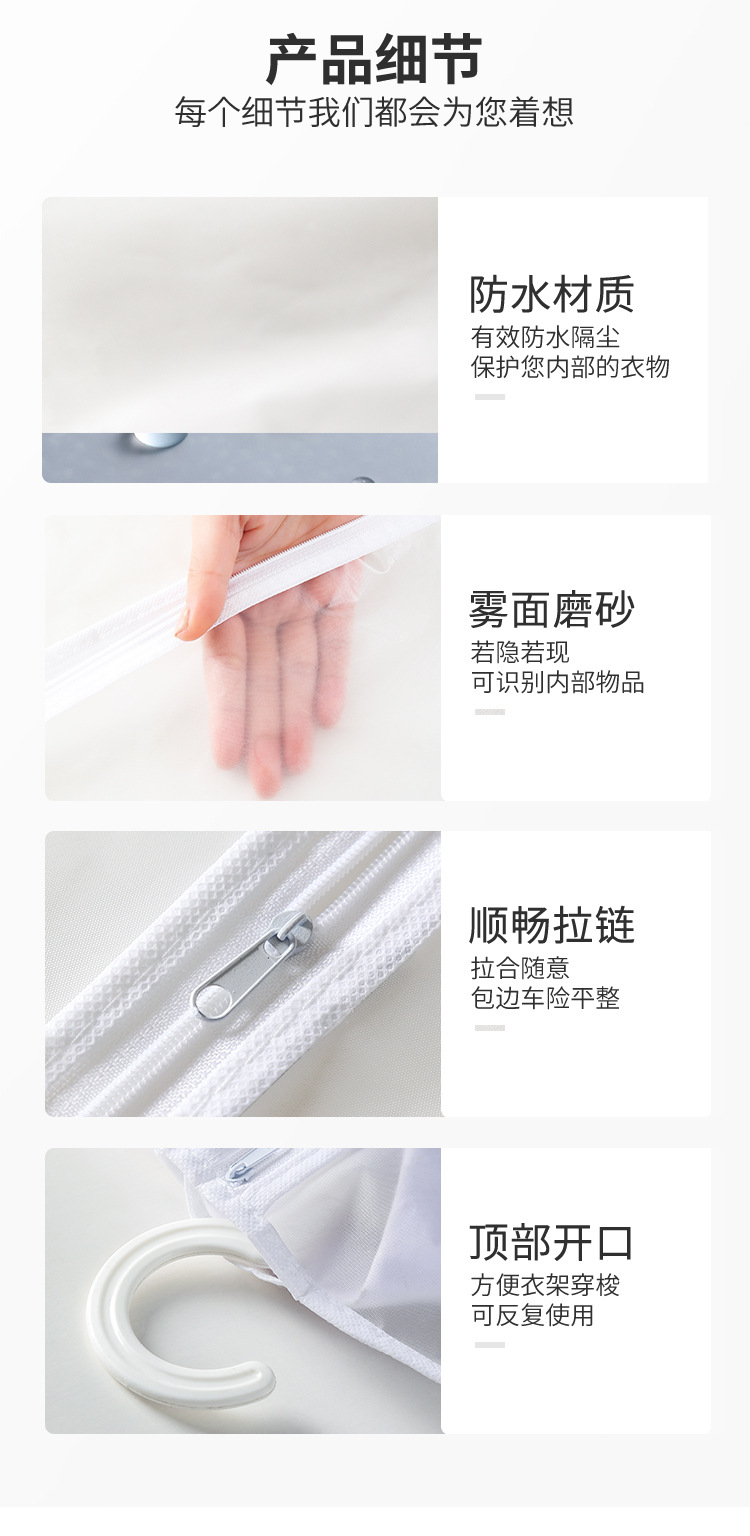 产品细节
每个细节我们都会为您着想

防水材质
有效防水隔尘
保护您内部的衣物

雾面磨砂
若隐若现
可识别内部物品

顺畅拉链
拉合随意
包边车险平整

顶部开口
方便衣架穿梭
可反复使用