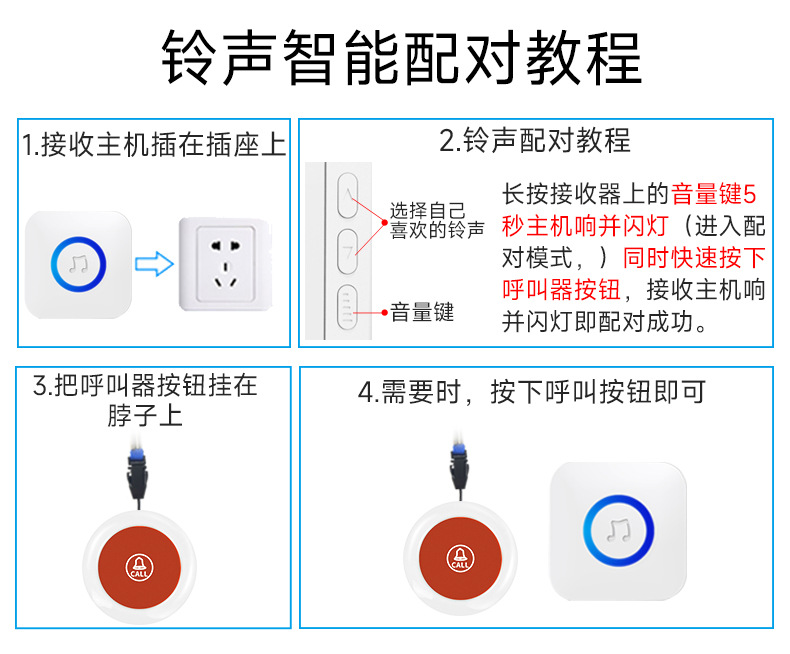 铃声智能配对教程

1.接收主机插在插座上

2.铃声配对教程

选择自己喜欢的铃声

音量键

长按接收器上的音量键5秒主机响并闪灯（进入配对模式，）同时快速按下呼叫器按钮，接收主机响并闪灯即配对成功。

3.把呼叫器按钮挂在脖子上

CALL

4.需要时，按下呼叫按钮即可

CALL