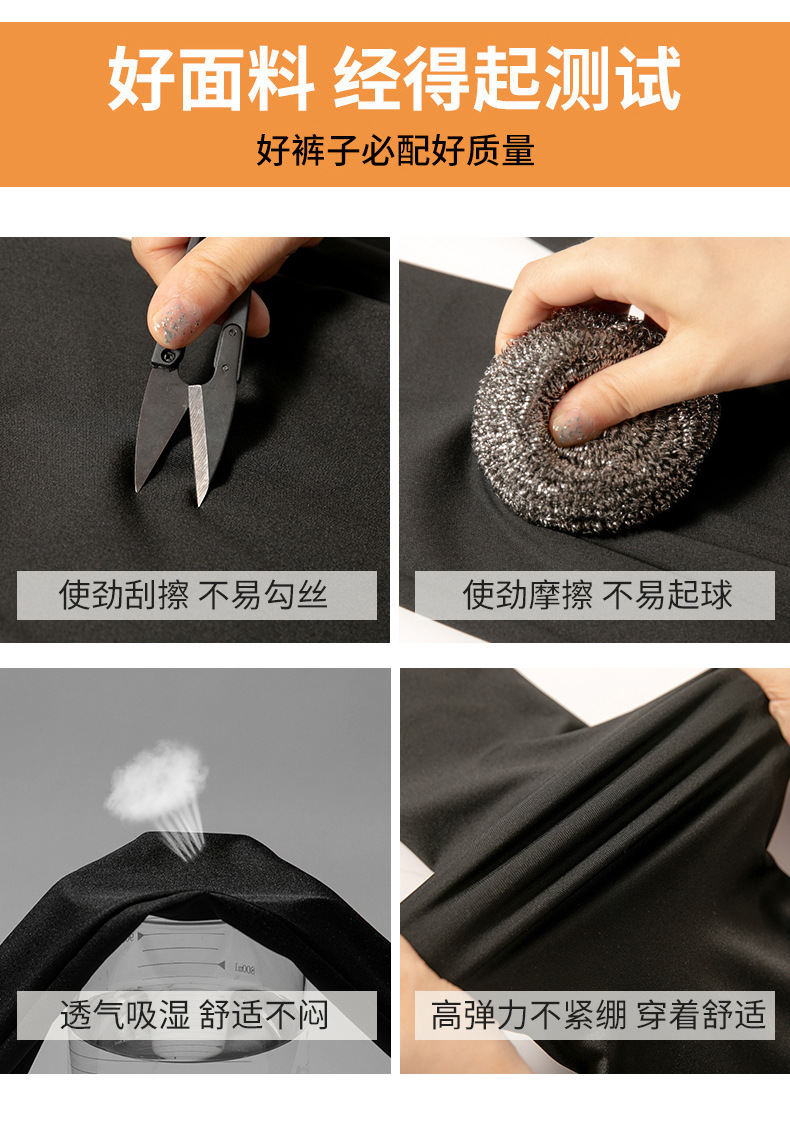 好面料 经得起测试

好裤子必配好质量

使劲刮擦 不易勾丝

使劲摩擦 不易起球

透气吸湿 舒适不闷

高弹力不紧绷 穿着舒适