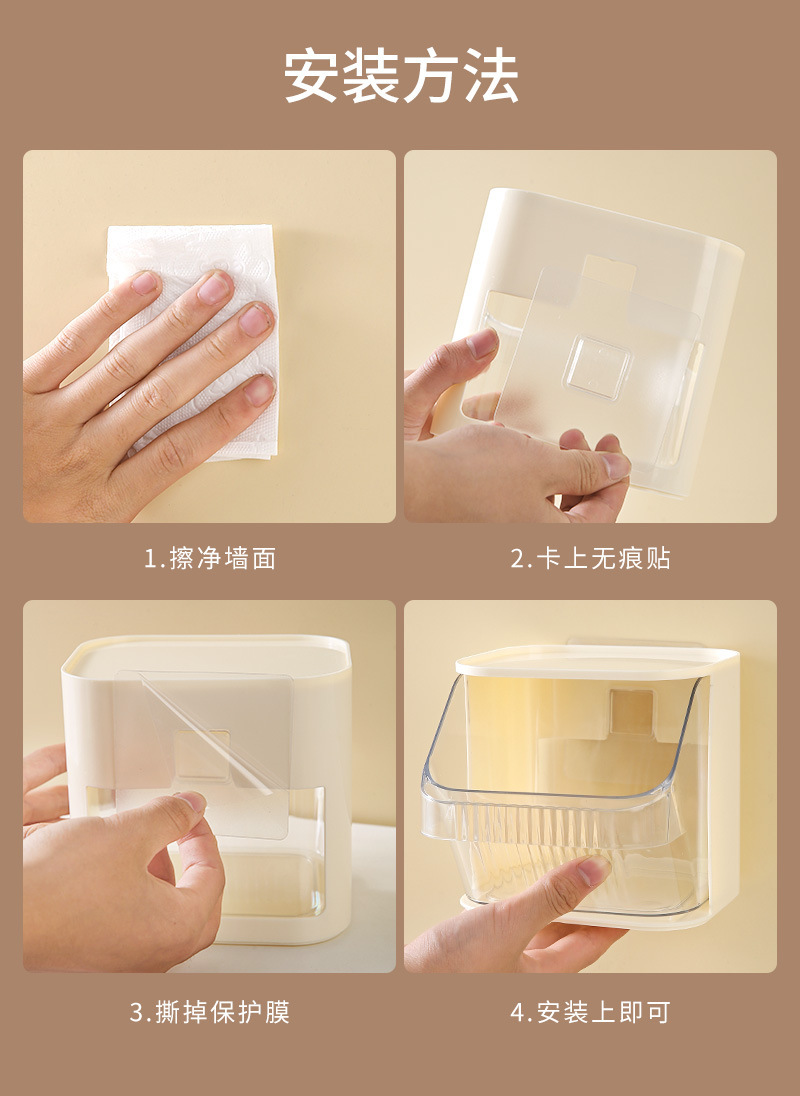 安装方法

1.擦净墙面

2.卡上无痕贴

3.撕掉保护膜

4.安装上即可